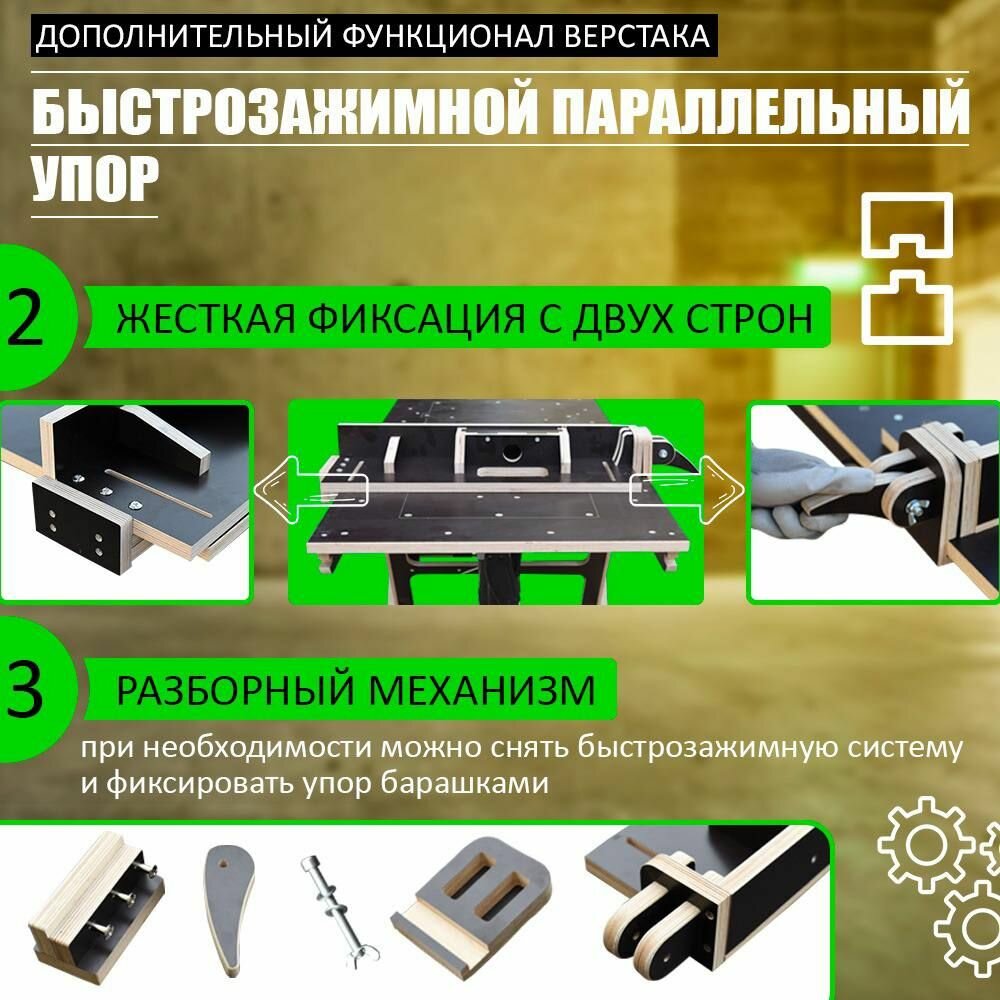 ДОПОЛНИТЕЛЬНЫЙ ФУНКЦИОНАЛ ВЕРСТАКА

БЫСТРОЗАЖИМНОЙ ПАРАЛЛЕЛЬНЫЙ УПОР

2 ЖЕСТКАЯ ФИКСАЦИЯ С ДВУХ СТРОН

3 РАЗБОРНЫЙ МЕХАНИЗМ

при необходимости можно снять быстрозажимную систему и фиксировать упор барашками