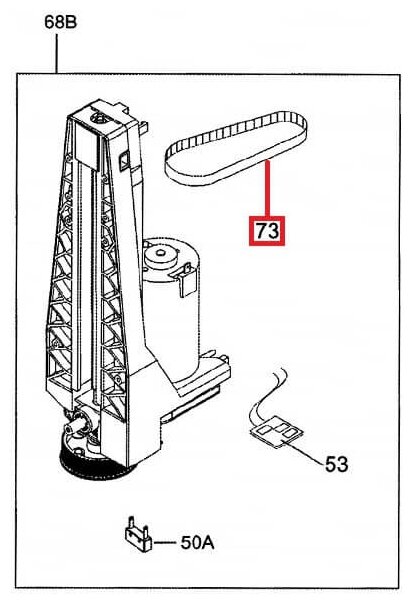 68B

73

53

50A