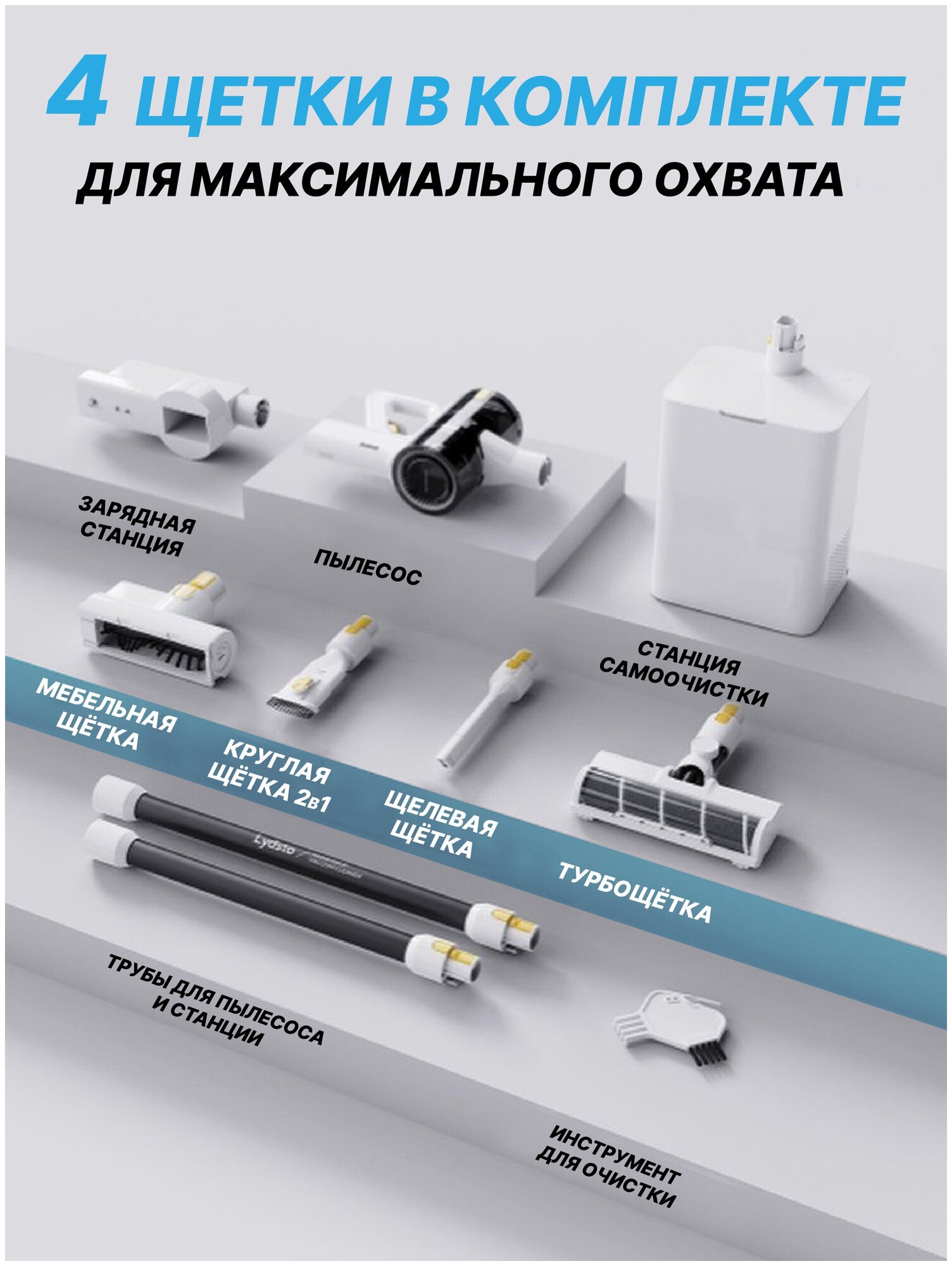 4 ЩЕТКИ В КОМПЛЕКТЕ

ДЛЯ МАКСИМАЛЬНОГО ОХВАТА

ЗАРЯДНАЯ СТАНЦИЯ

ПЫЛЕСОС

СТАНЦИЯ САМООЧИСТКИ

МЕБЕЛЬНАЯ ЩЁТКА

КРУГЛАЯ ЩЁТКА 2в1

ЩЕЛЕВАЯ ЩЁТКА

ТУРБОЩЁТКА

Lydsto

ТРУБЫ ДЛЯ ПЫЛЕСОСА И СТАНЦИИ

ИНСТРУМЕНТ ДЛЯ ОЧИСТКИ