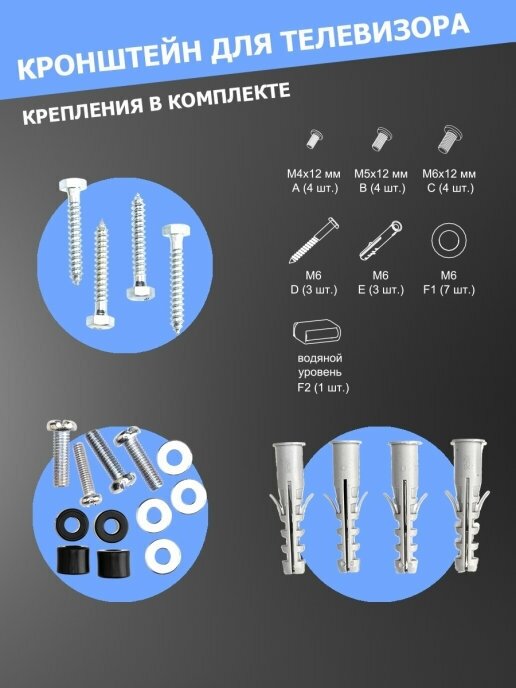 КРОНШТЕЙН ДЛЯ ТЕЛЕВИЗОРА

КРЕПЛЕНИЯ В КОМПЛЕКТЕ

M4x12 мм
A (4 шт.)

M5x12 мм
B (4 шт.)

M6x12 мм
C (4 шт.)

M6
D (3 шт.)

M6
E (3 шт.)

M6
F1 (7 шт.)

водяной
уровень
F2 (1 шт.)