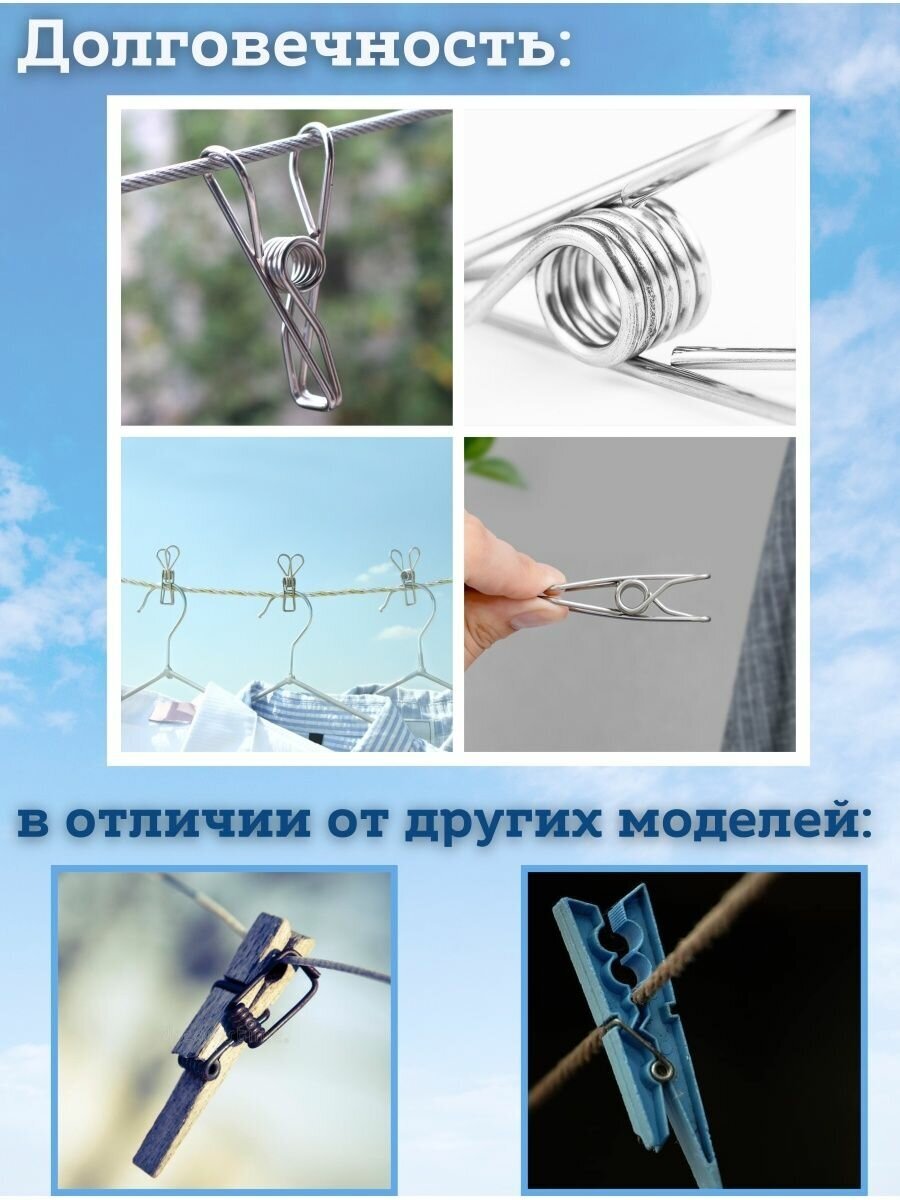 Долговечность:

в отличии от других моделей: