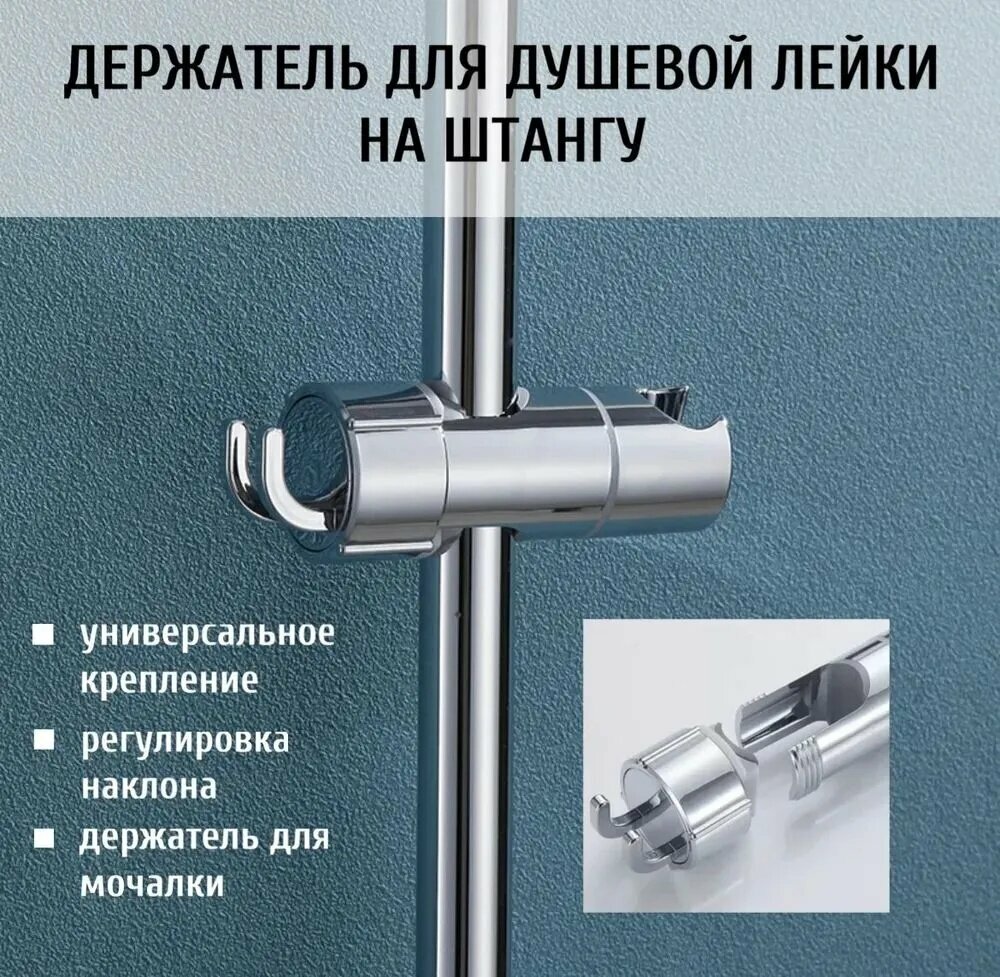 ДЕРЖАТЕЛЬ ДЛЯ ДУШЕВОЙ ЛЕЙКИ НА ШТАНГУ

■ универсальное крепление

■ регулировка наклона

■ держатель для мочалки