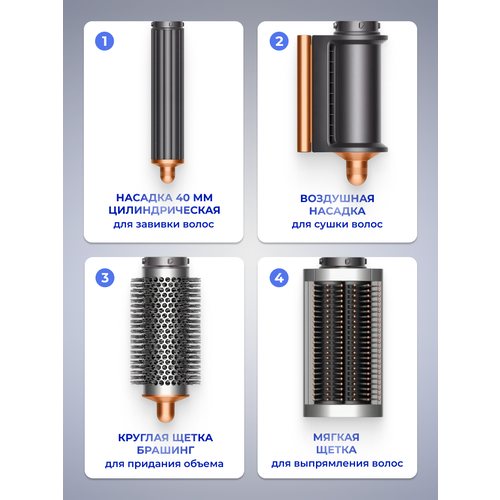 1

НАСАДКА 40 ММ ЦИЛИНДРИЧЕСКАЯ
для завивки волос

2

ВОЗДУШНАЯ НАСАДКА
для сушки волос

3

КРУГЛАЯ ЩЕТКА БРАШИНГ
для придания объема

4

МЯГКАЯ ЩЕТКА
для выпрямления волос