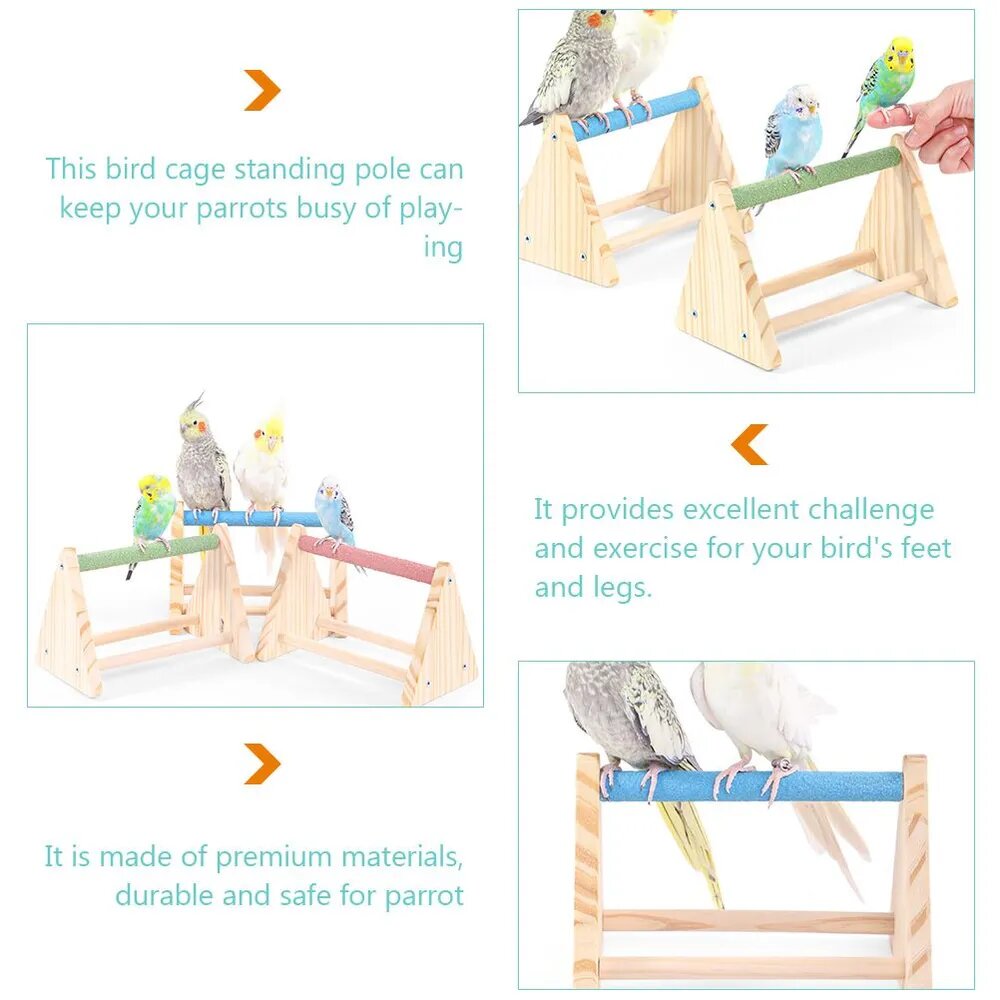 This bird cage standing pole can keep your parrots busy of playing

It provides excellent challenge and exercise for your bird's feet and legs.

It is made of premium materials, durable and safe for parrot