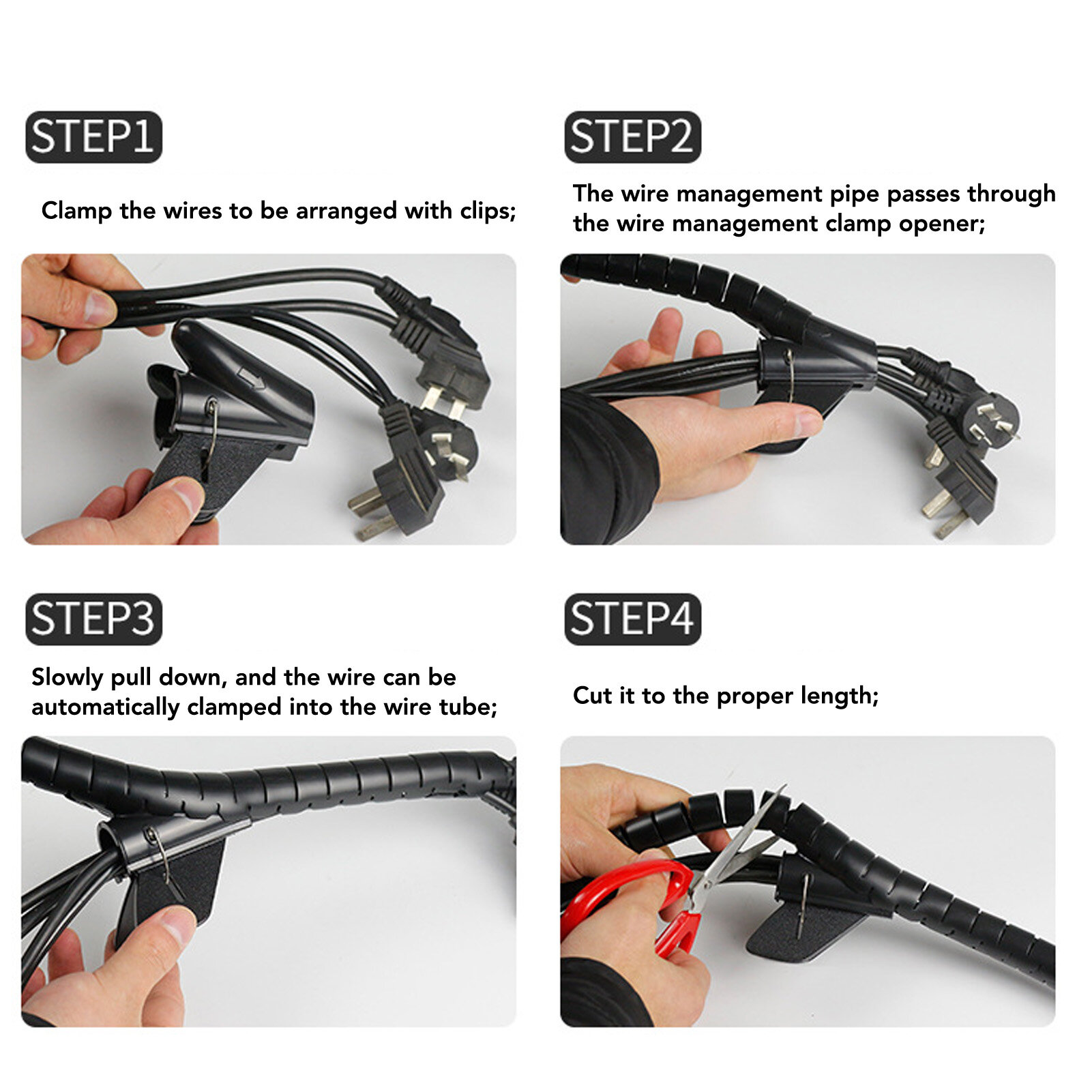 STEP1

Clamp the wires to be arranged with clips;

STEP2

The wire management pipe passes through the wire management clamp opener;

STEP3

Slowly pull down, and the wire can be automatically clamped into the wire tube;

STEP4

Cut it to the proper length;