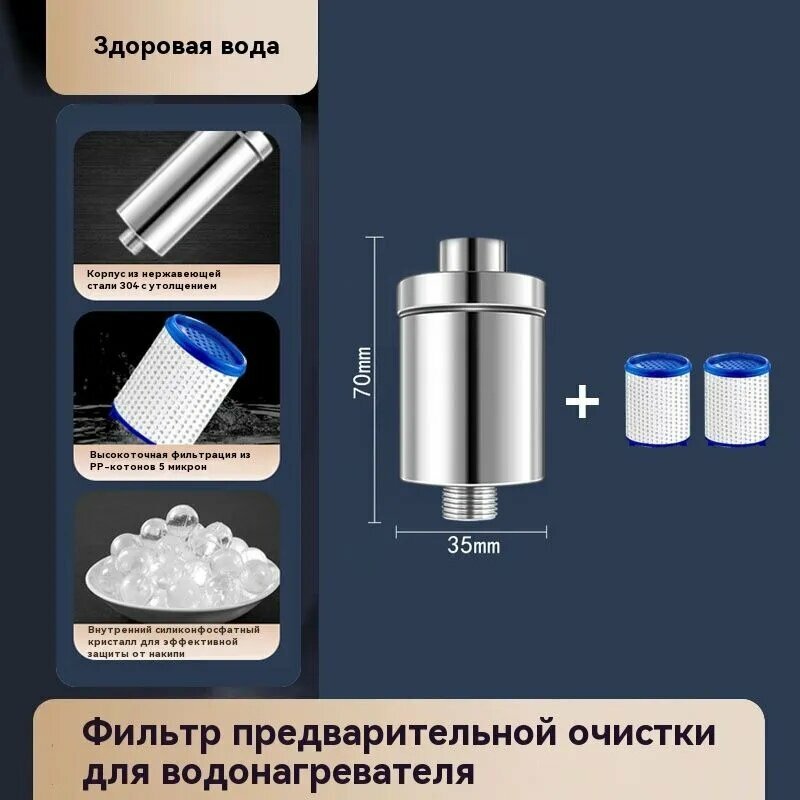 Здоровая вода

Корпус из нержавеющей стали 304 с утолщением

Высокоточная фильтрация из PP-котонов 5 микрон

Внутренний силиконфосфатный кристалл для эффективной защиты от накипи

70mm

35mm

+

Фильтр предварительной очистки для водонагревателя