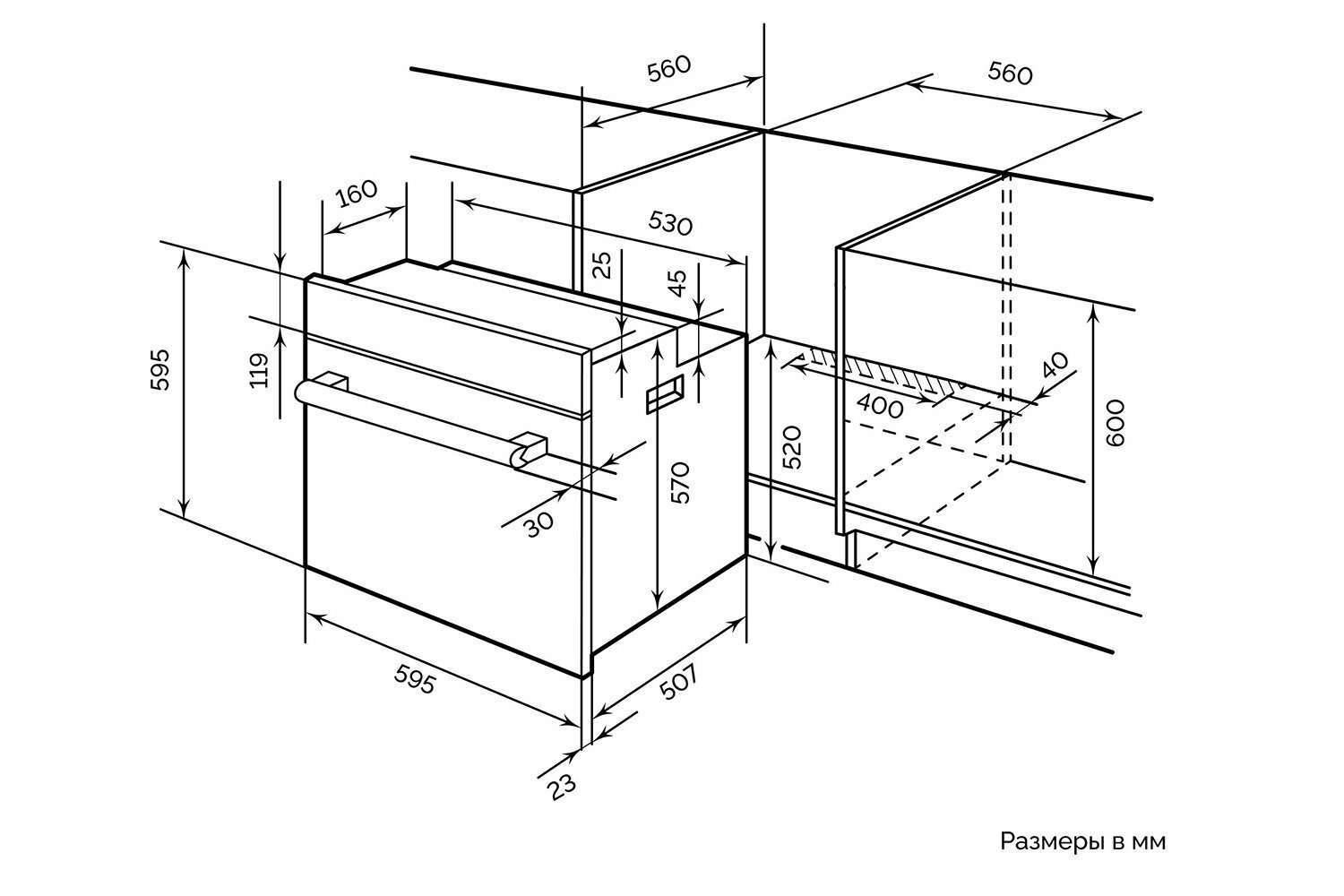 560
560
160
530
25
45
595
119
40
400
600
520
570
30
595
507
23
Размеры в мм