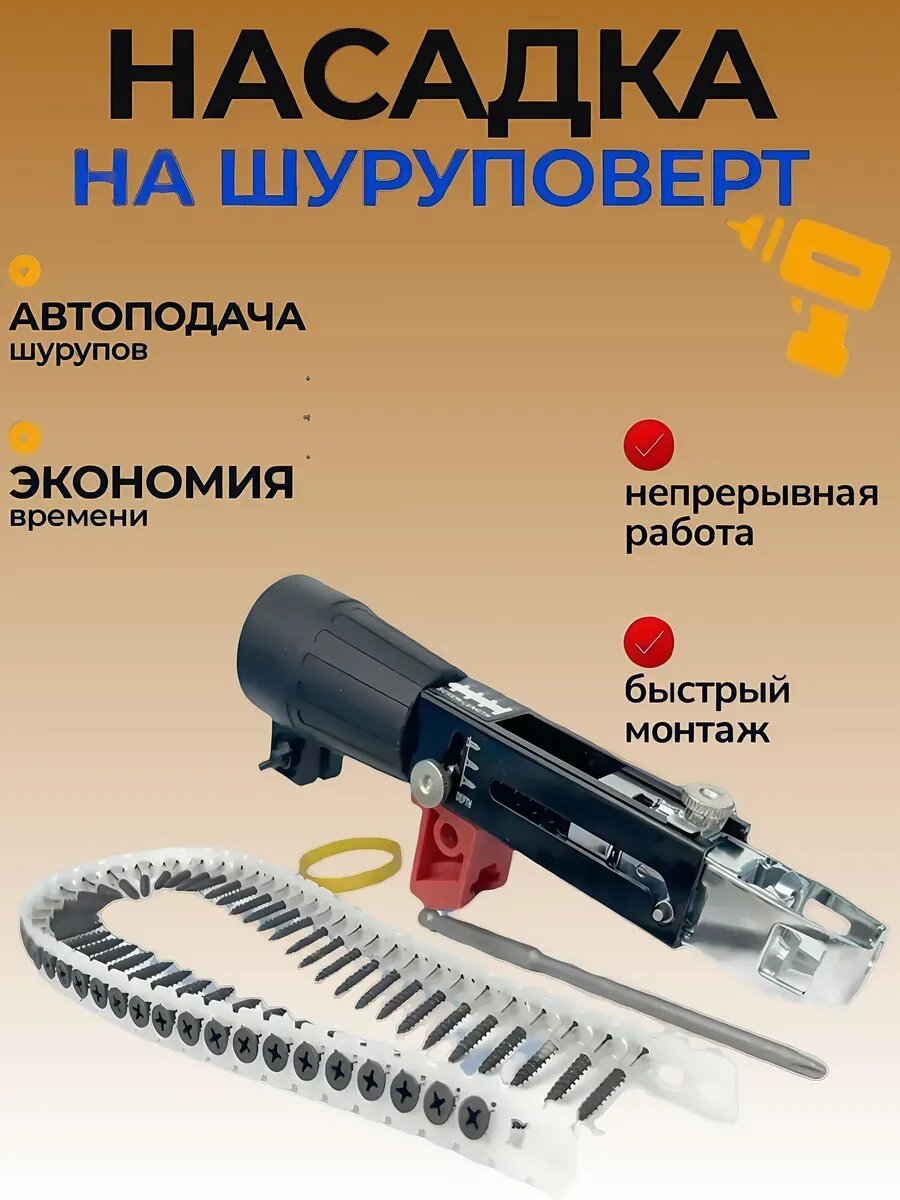 НАСАДКА
НА ШУРУПОВЕРТ

АВТОПОДАЧА
шурупов

ЭКОНОМИЯ
времени

непрерывная
работа

быстрый
монтаж