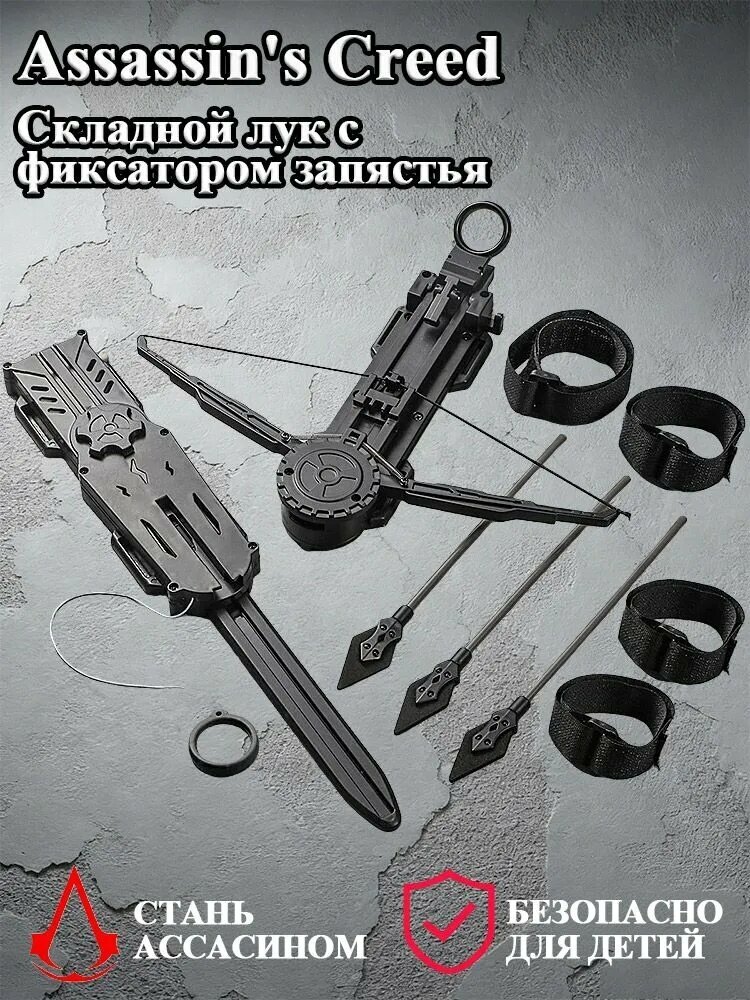 Assassin's Creed

Складной лук с фиксатором запястья

СТАНЬ АССАСИНОМ

БЕЗОПАСНО ДЛЯ ДЕТЕЙ