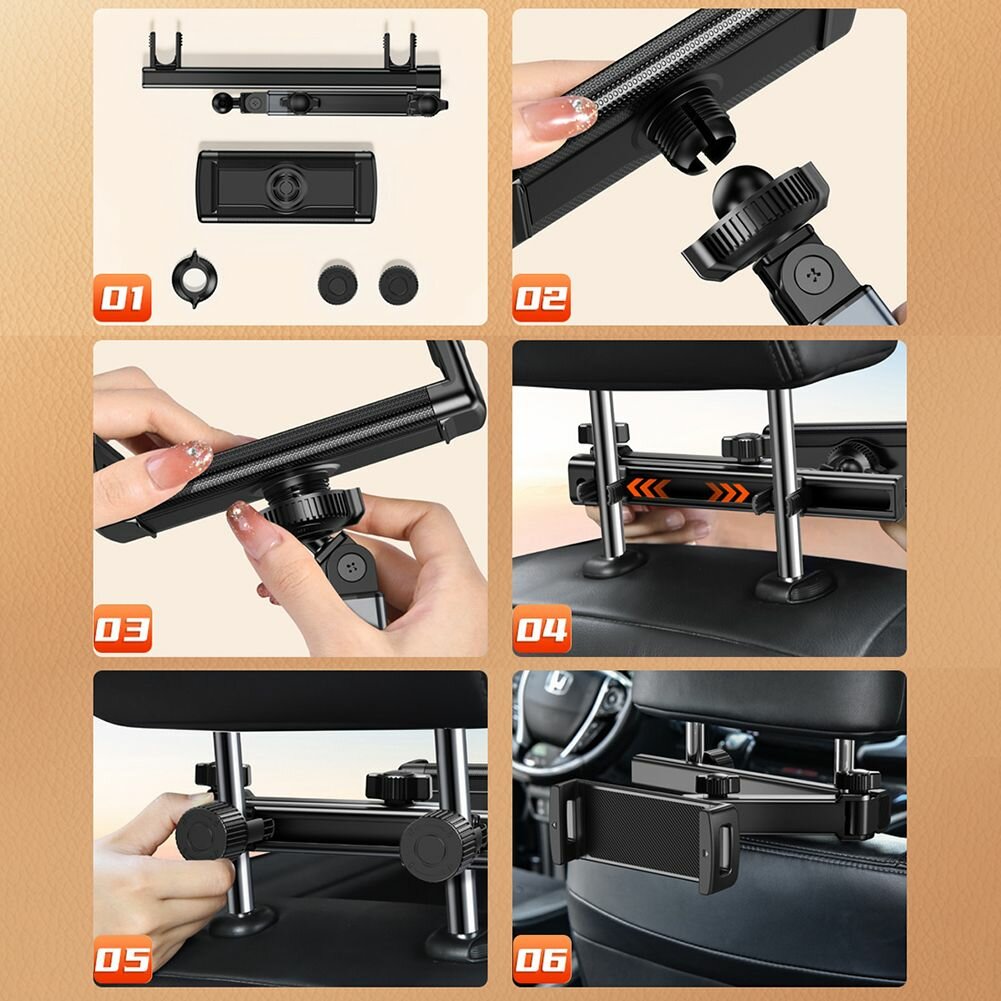 01

02

03

04

05

06