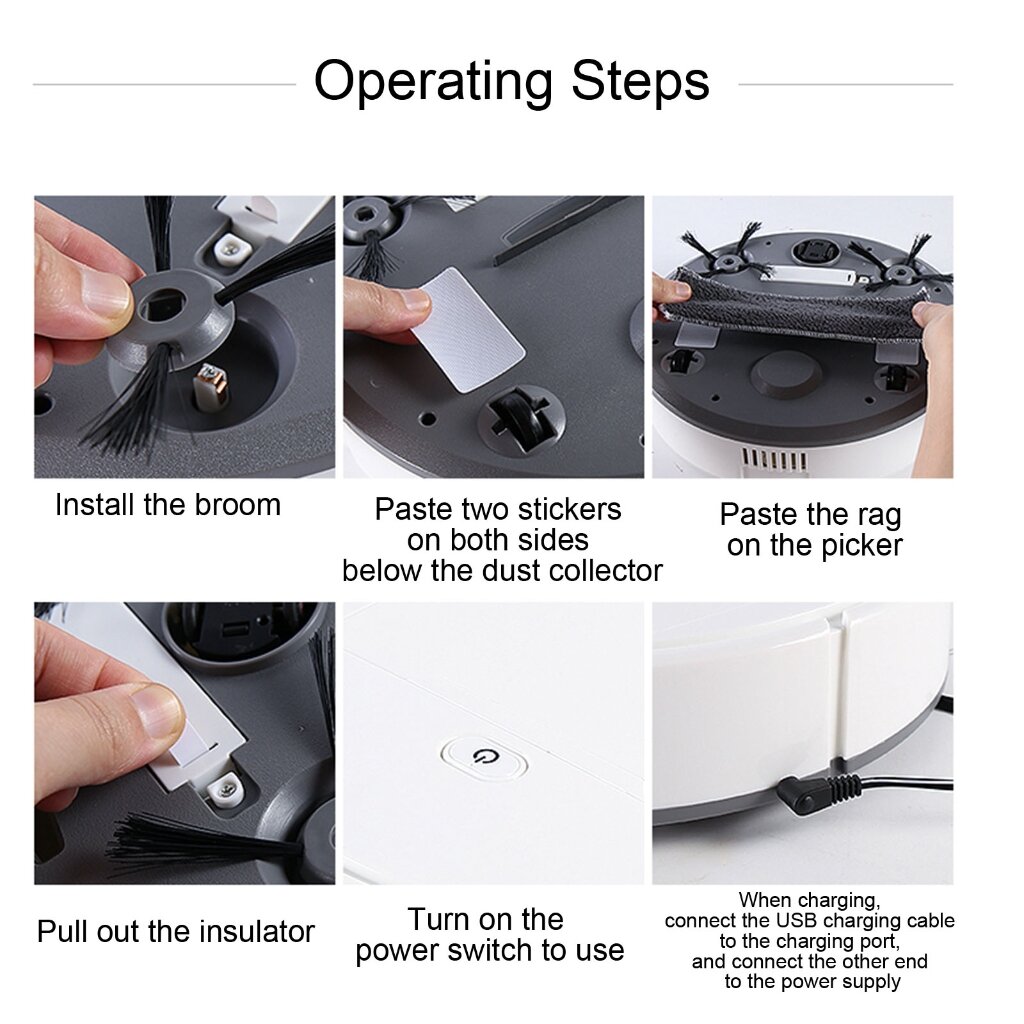 Operating Steps

Install the broom

Paste two stickers on both sides below the dust collector

Paste the rag on the picker

Pull out the insulator

Turn on the power switch to use

When charging, connect the USB charging cable to the charging port, and connect the other end to the power supply