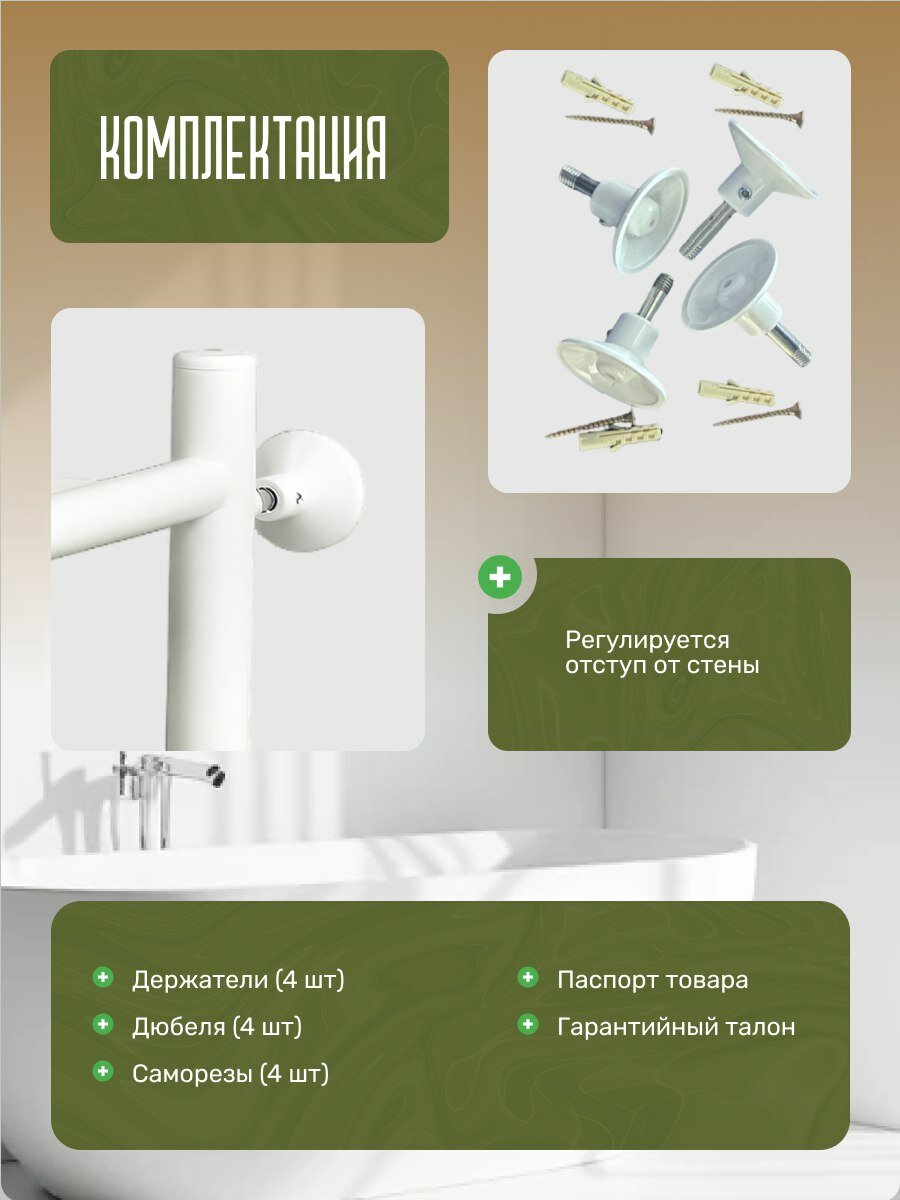 КОМПЛЕКТАЦИЯ

Регулируется отступ от стены

Держатели (4 шт)

Дюбеля (4 шт)

Саморезы (4 шт)

Паспорт товара

Гарантийный талон