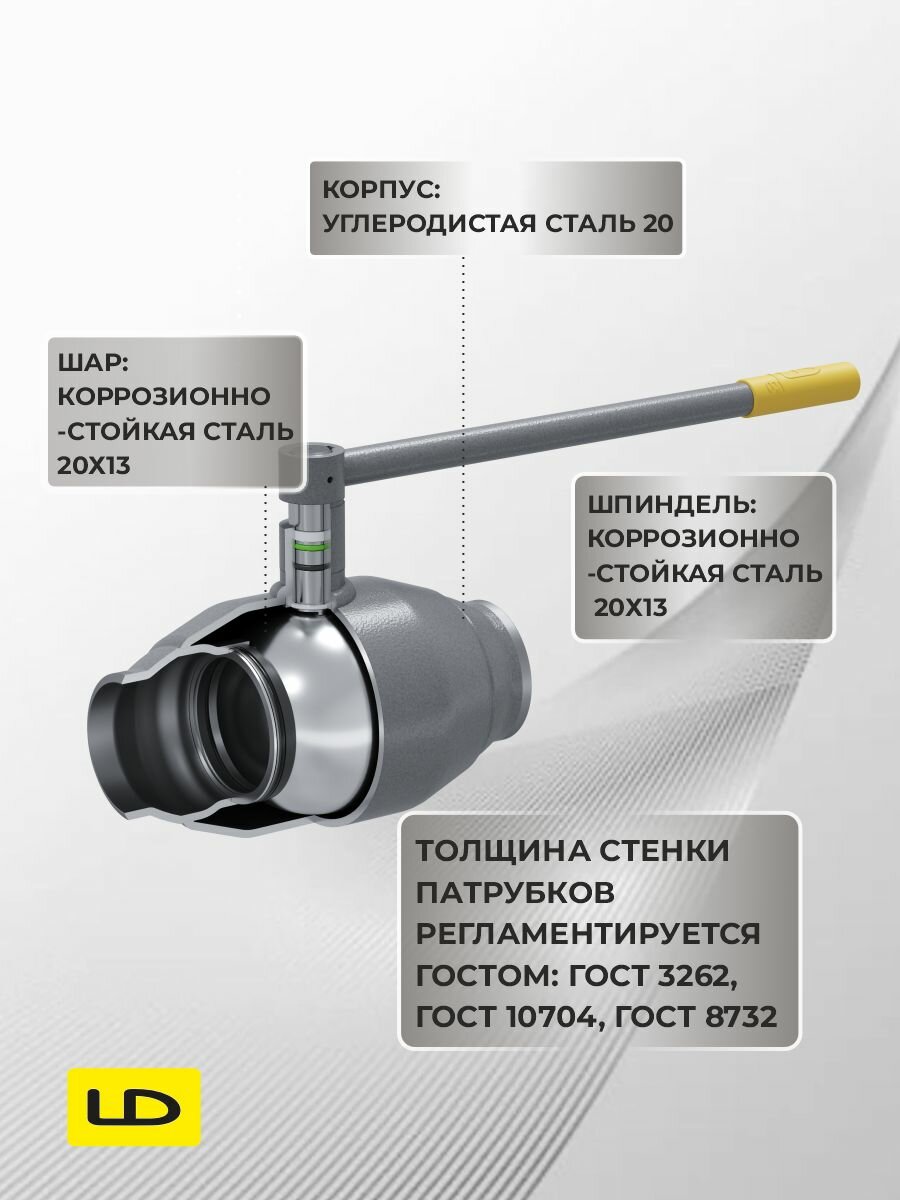 КОРПУС:
УГЛЕРОДИСТАЯ СТАЛЬ 20

ШАР:
КОРРОЗИОННО
-СТОЙКАЯ СТАЛЬ
20Х13

ШПИНДЕЛЬ:
КОРРОЗИОННО
-СТОЙКАЯ СТАЛЬ
20Х13

ТОЛЩИНА СТЕНКИ ПАТРУБКОВ РЕГЛАМЕНТИРУЕТСЯ ГОСТОМ: ГОСТ 3262, ГОСТ 10704, ГОСТ 8732

LD