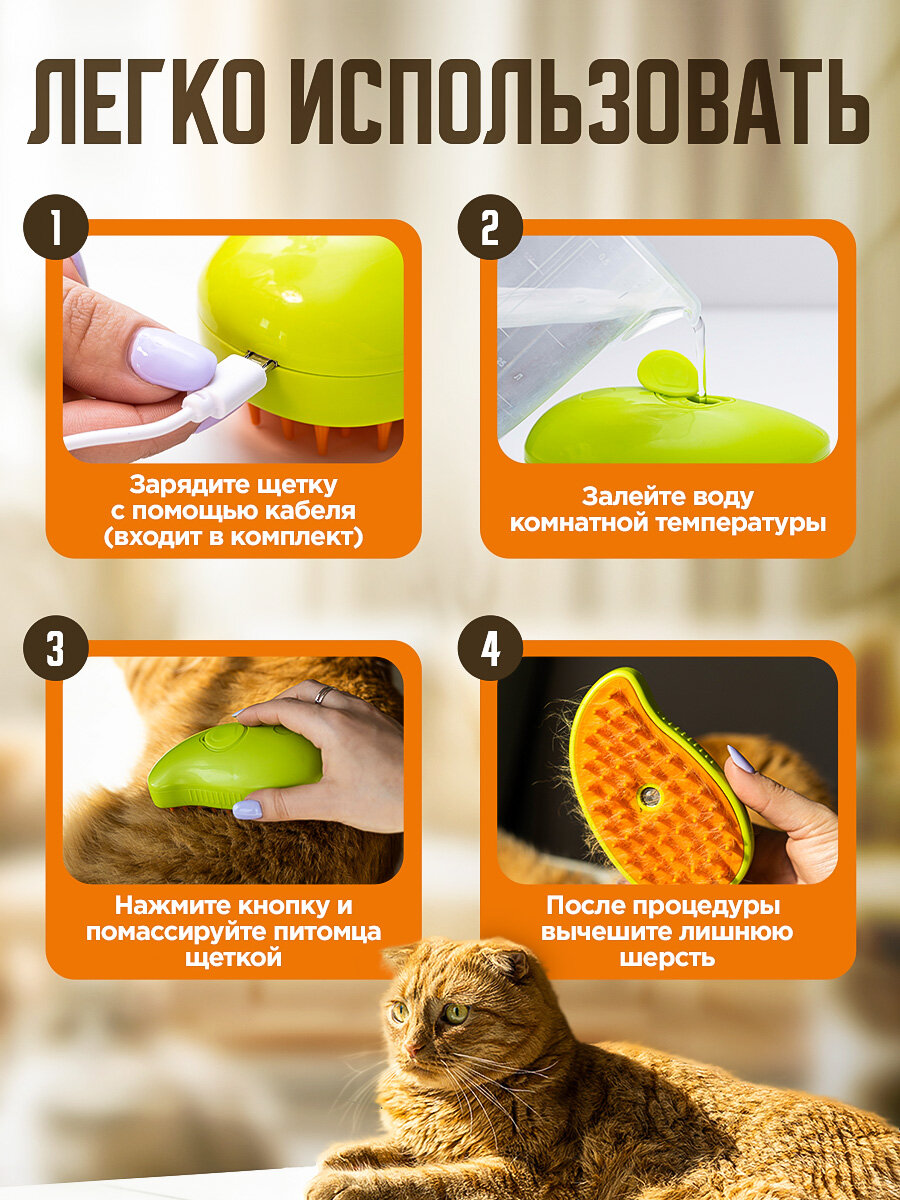 ЛЕГКО ИСПОЛЬЗОВАТЬ

1

Зарядите щетку с помощью кабеля (входит в комплект)

2

Залейте воду комнатной температуры

3

Нажмите кнопку и помассируйте питомца щеткой

4

После процедуры вычешите лишнюю шерсть