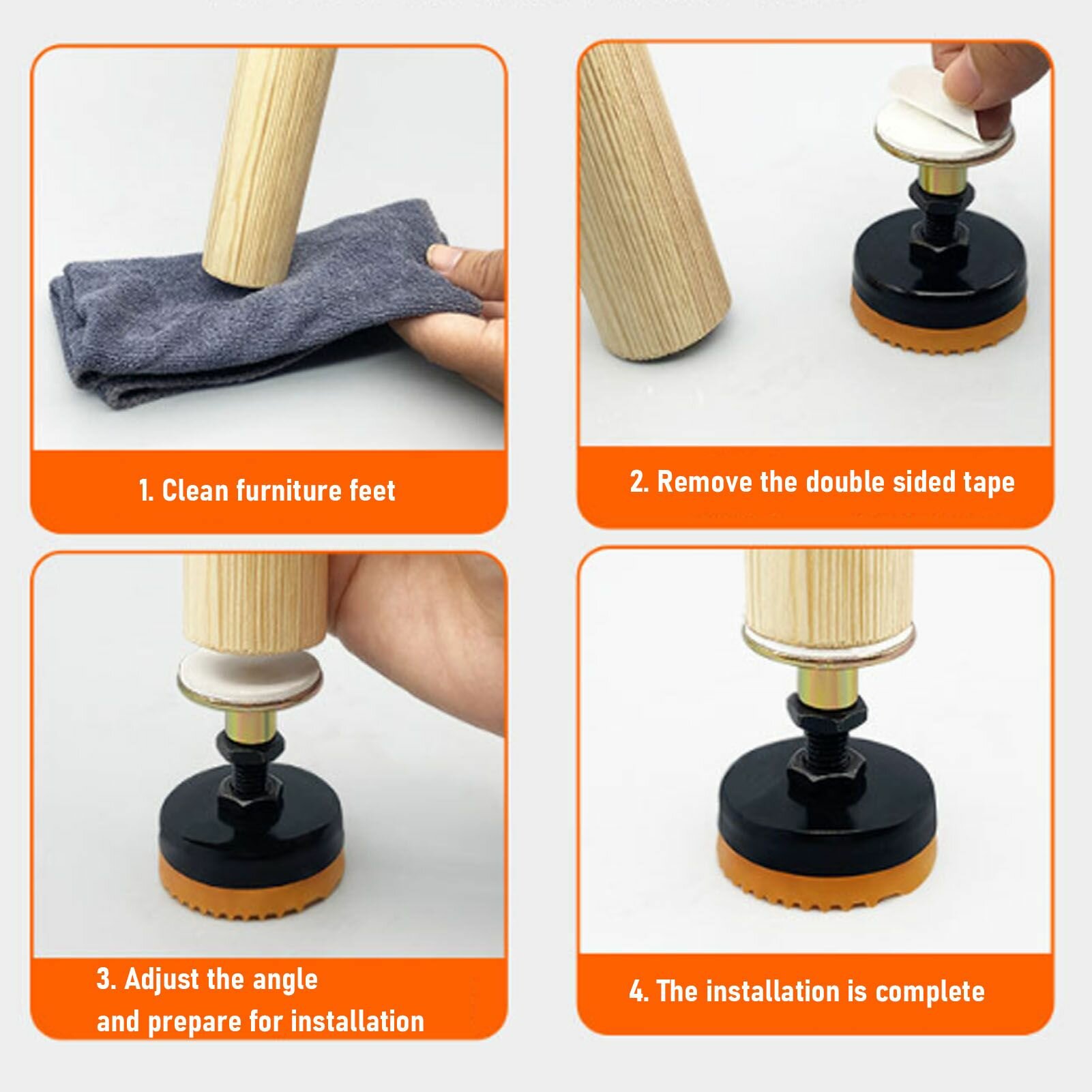 1. Clean furniture feet

2. Remove the double sided tape

3. Adjust the angle
and prepare for installation

4. The installation is complete