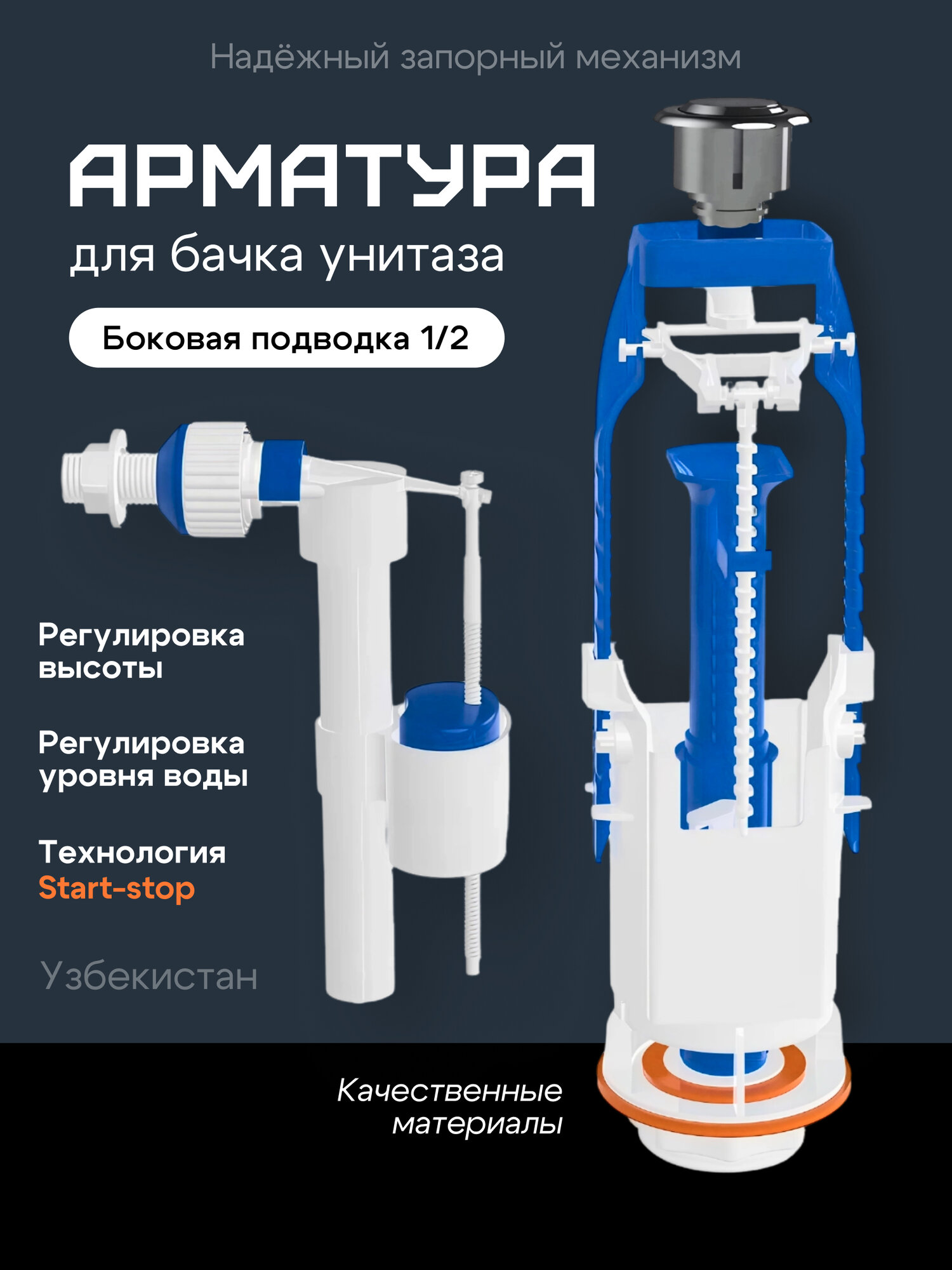 Надёжный запорный механизм

АРМАТУРА

для бачка унитаза

Боковая подводка 1/2

Регулировка высоты

Регулировка уровня воды

Технология Start-stop

Узбекистан

Качественные материалы