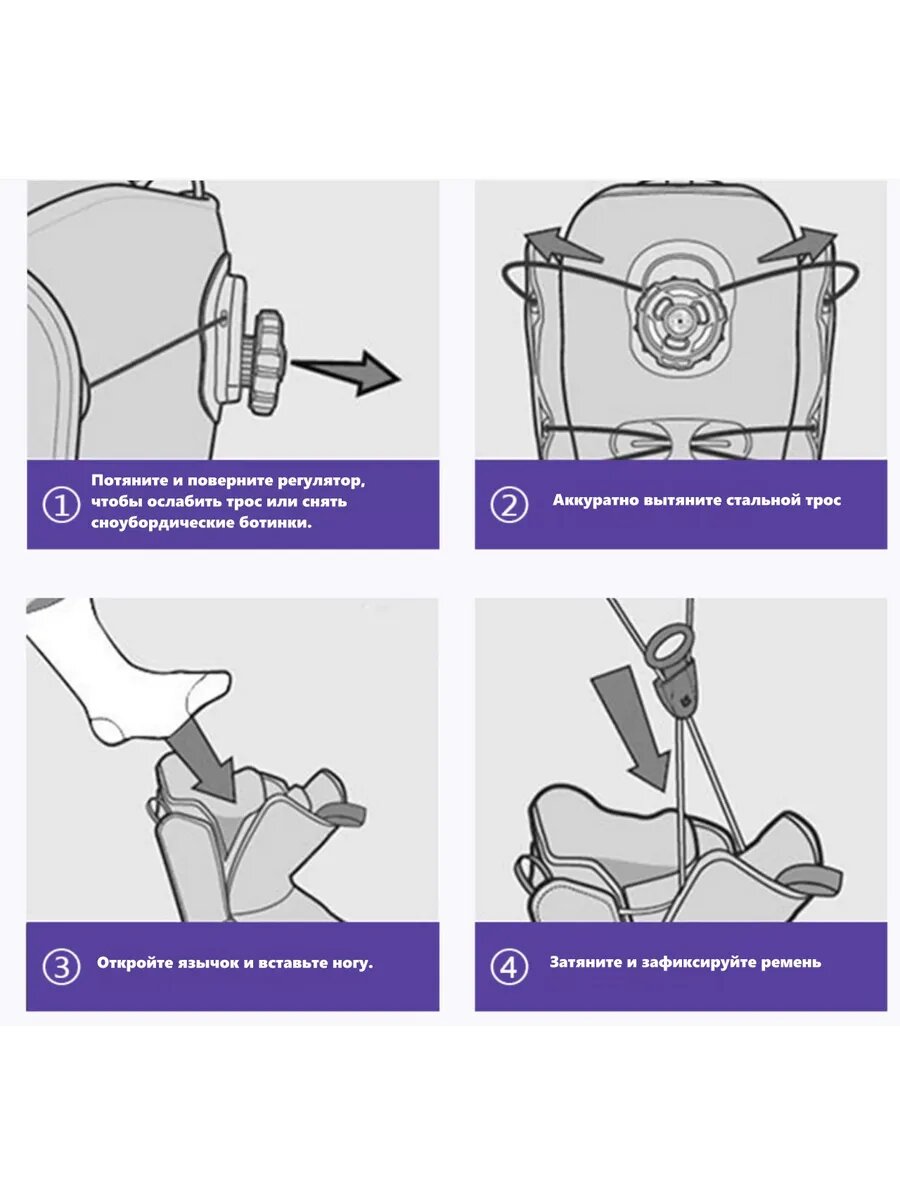 ① Потяните и поверните регулятор, чтобы ослабить трос или снять сноубордические ботинки.

② Аккуратно вытяните стальной трос

③ Откройте язычок и вставьте ногу.

④ Затяните и зафиксируйте ремень