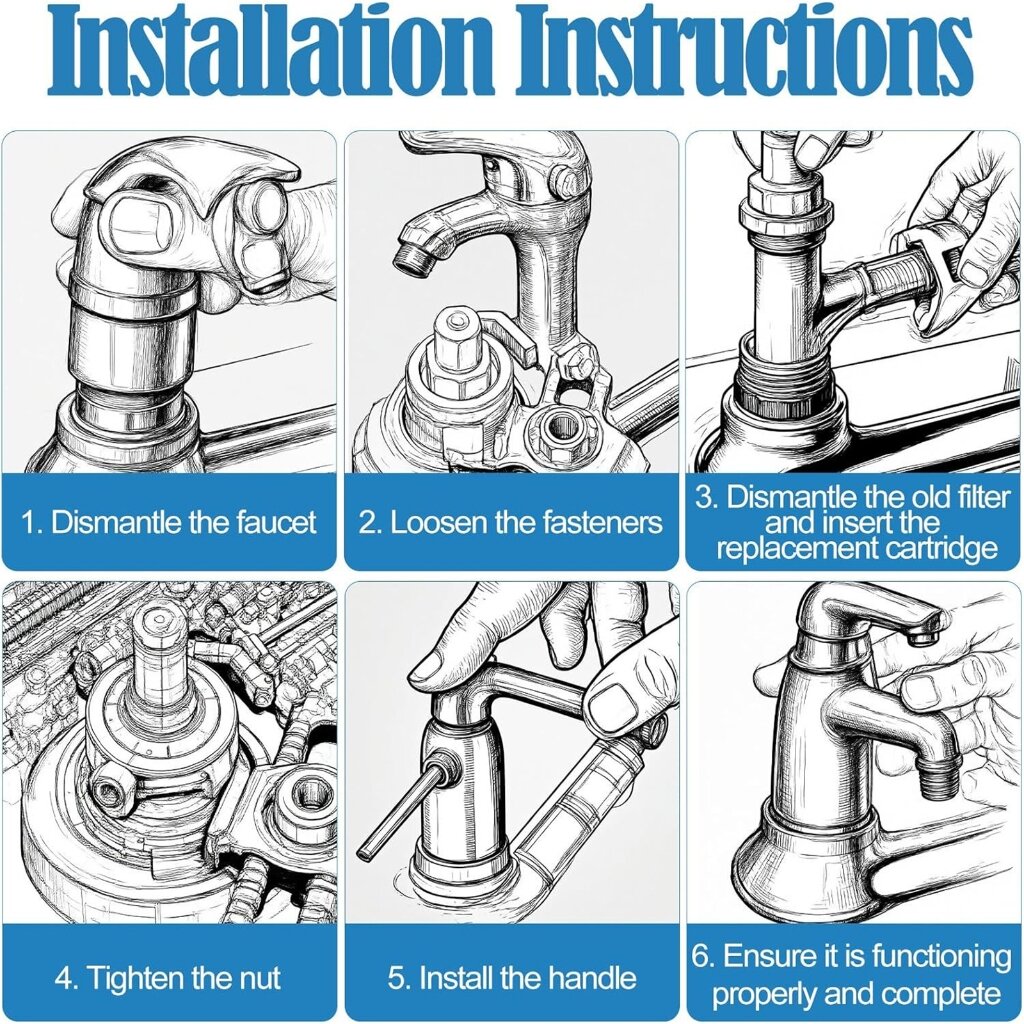 Installation Instructions

1. Dismantle the faucet

2. Loosen the fasteners

3. Dismantle the old filter and insert the replacement cartridge

4. Tighten the nut

5. Install the handle

6. Ensure it is functioning properly and complete