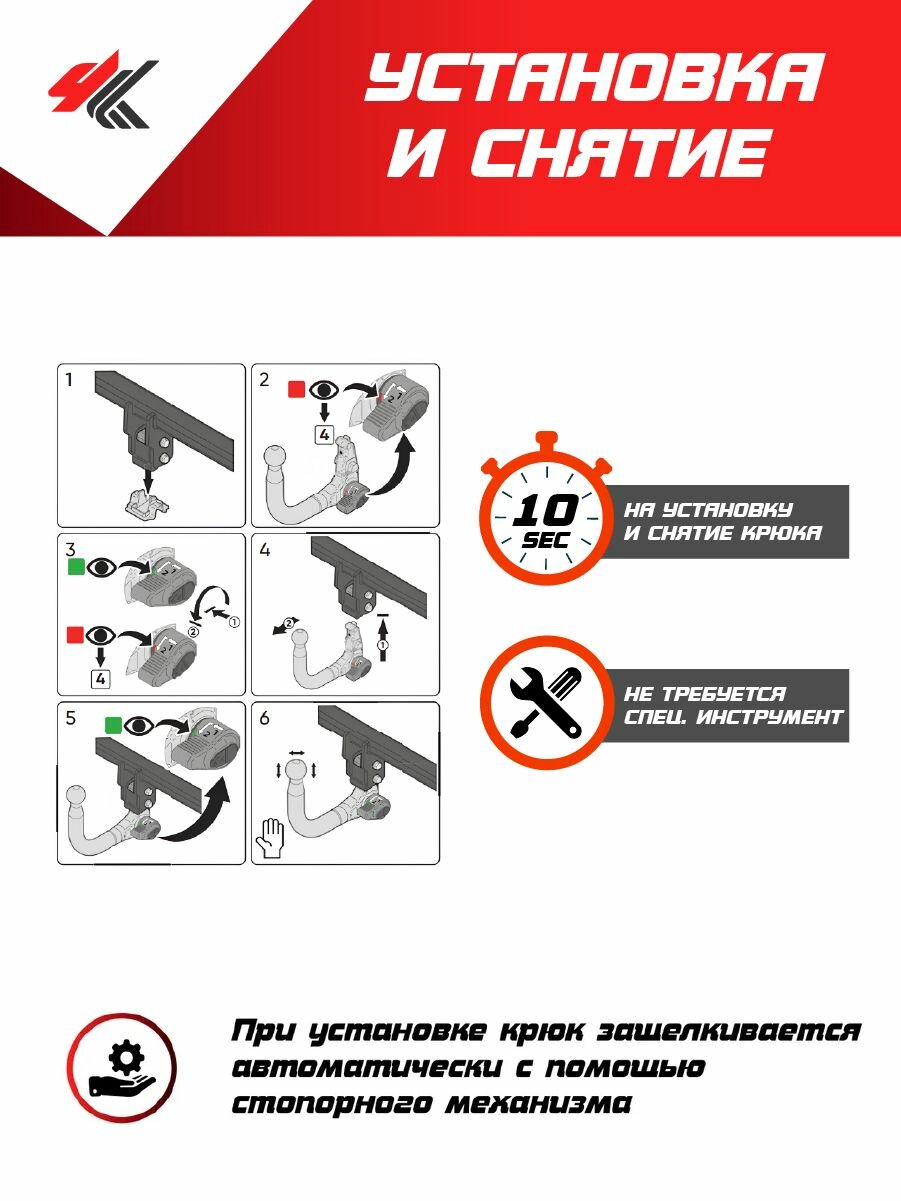 УСТАНОВКА И СНЯТИЕ

1

2

4

3

②

①

4

4

②

①

5

6

10 SEC

НА УСТАНОВКУ И СНЯТИЕ КРЮКА

НЕ ТРЕБУЕТСЯ СПЕЦ. ИНСТРУМЕНТ

При установке крюк защелкивается автоматически с помощью стопорного механизма