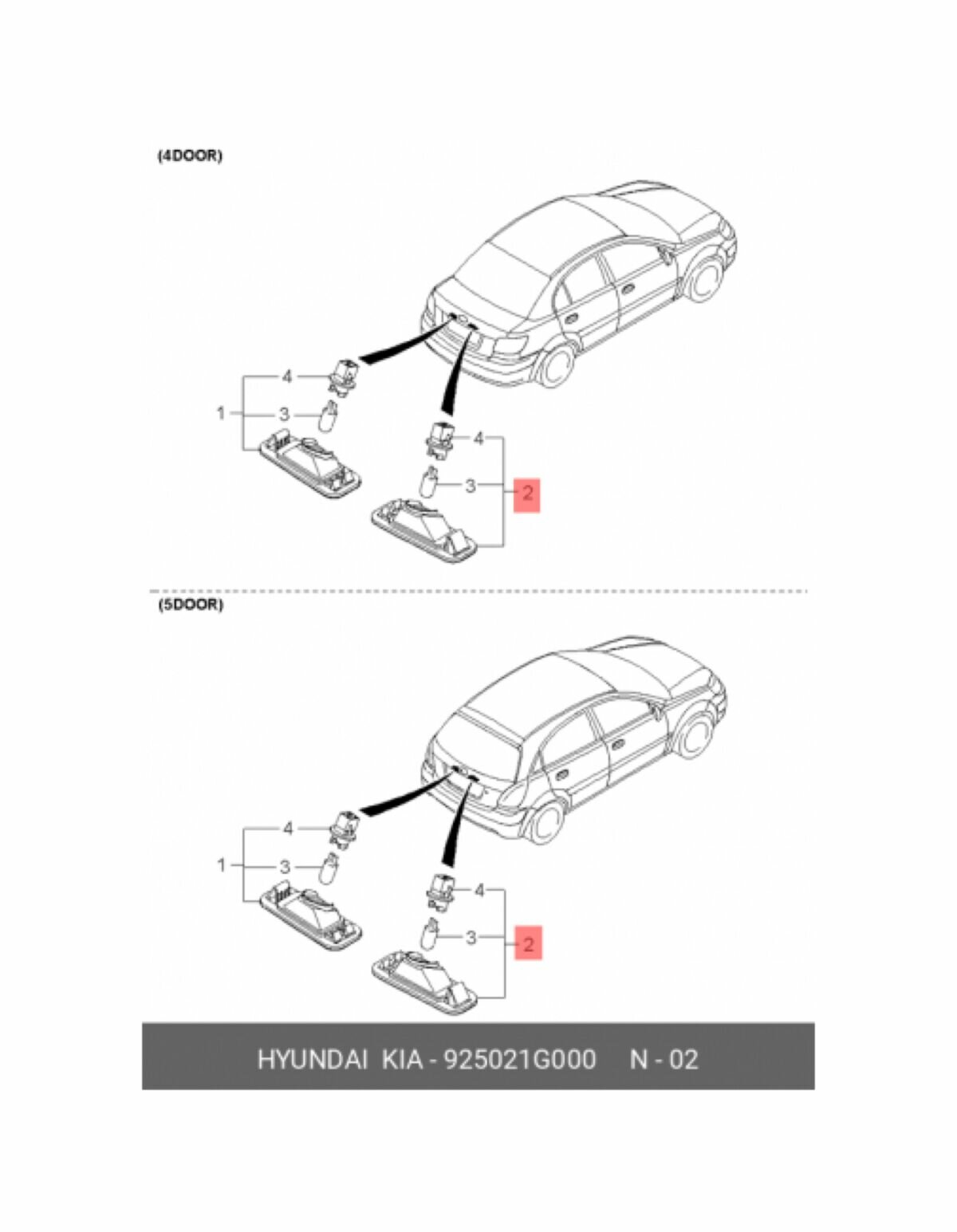 (4DOOR)

4
1
3
4
3
2

(5DOOR)

4
1
3
4
3
2

HYUNDAI KIA - 925021G000 N - 02