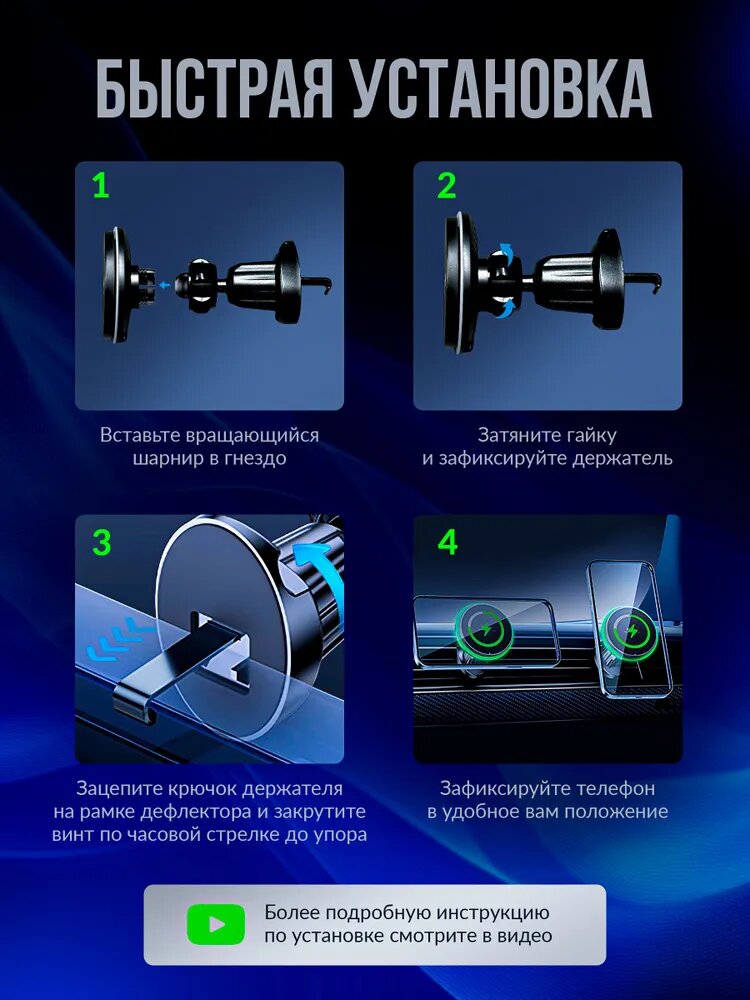 БЫСТРАЯ УСТАНОВКА

1

Вставьте вращающийся шарнир в гнездо

2

Затяните гайку и зафиксируйте держатель

3

Зацепите крючок держателя на рамке дефлектора и закрутите винт по часовой стрелке до упора

4

Зафиксируйте телефон в удобное вам положение

Более подробную инструкцию по установке смотрите в видео