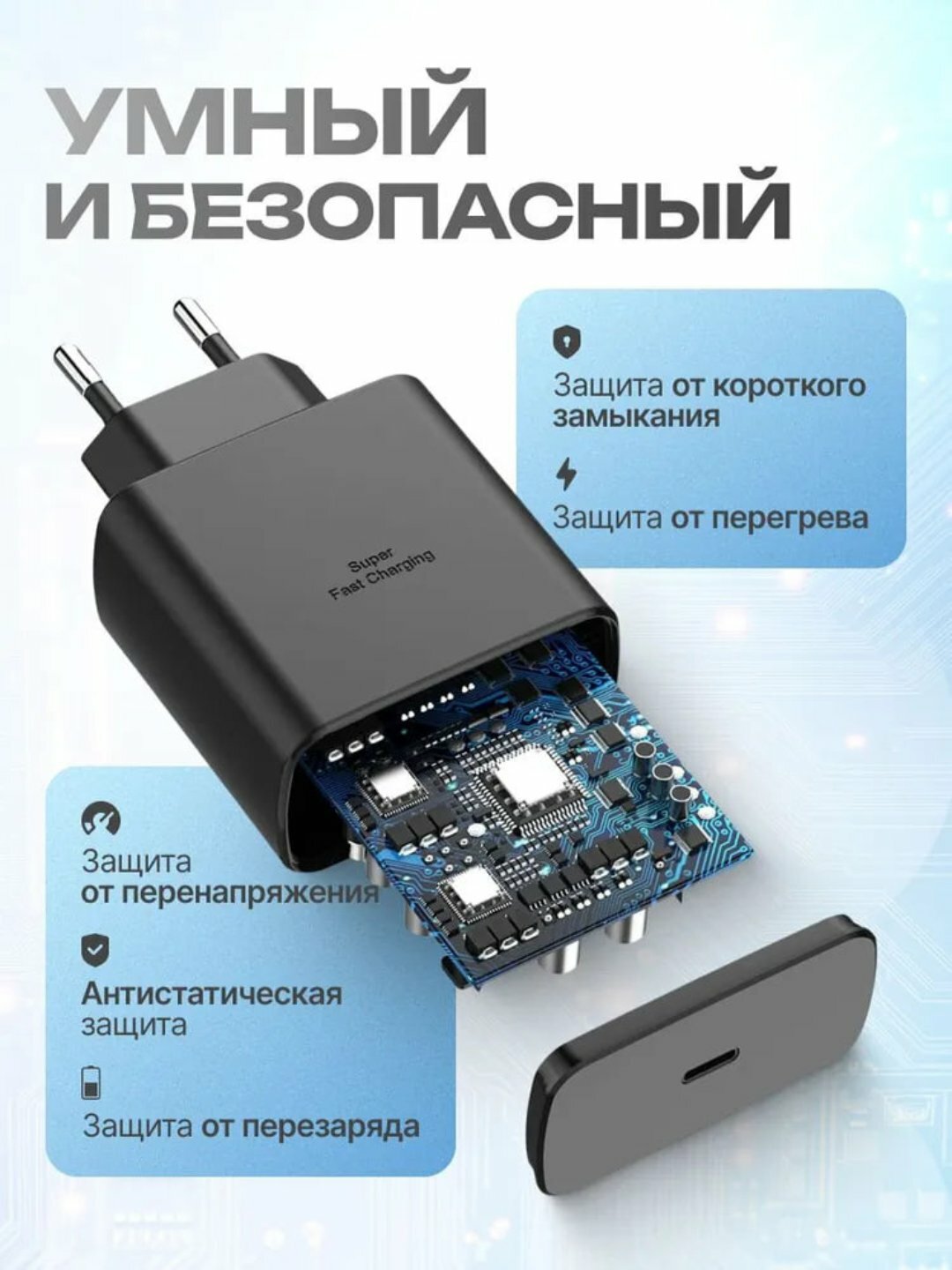 УМНЫЙ
И БЕЗОПАСНЫЙ

Защита от короткого замыкания

Защита от перегрева

Super
Fast Charging

Защита от перенапряжения

Антистатическая защита

Защита от перезаряда