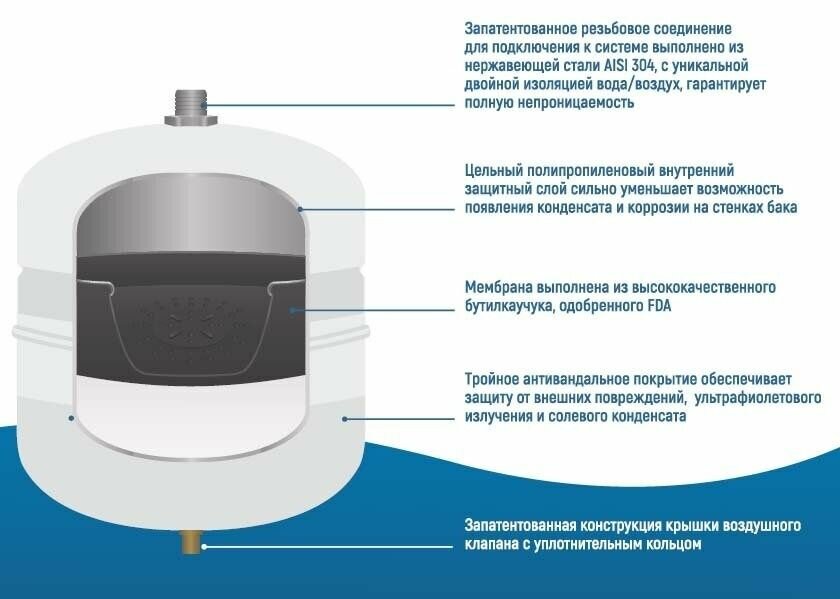 Запатентованное резьбовое соединение для подключения к системе выполнено из нержавеющей стали AISI 304, с уникальной двойной изоляцией вода/воздух, гарантирует полную непроницаемость

Цельный полипропиленовый внутренний защитный слой сильно уменьшает возможность появления конденсата и коррозии на стенках бака

Мембрана выполнена из высококачественного бутилкаучука, одобренного FDA

Тройное антивандальное покрытие обеспечивает защиту от внешних повреждений, ультрафиолетового излучения и солевого конденсата

Запатентованная конструкция крышки воздушного клапана с уплотнительным кольцом