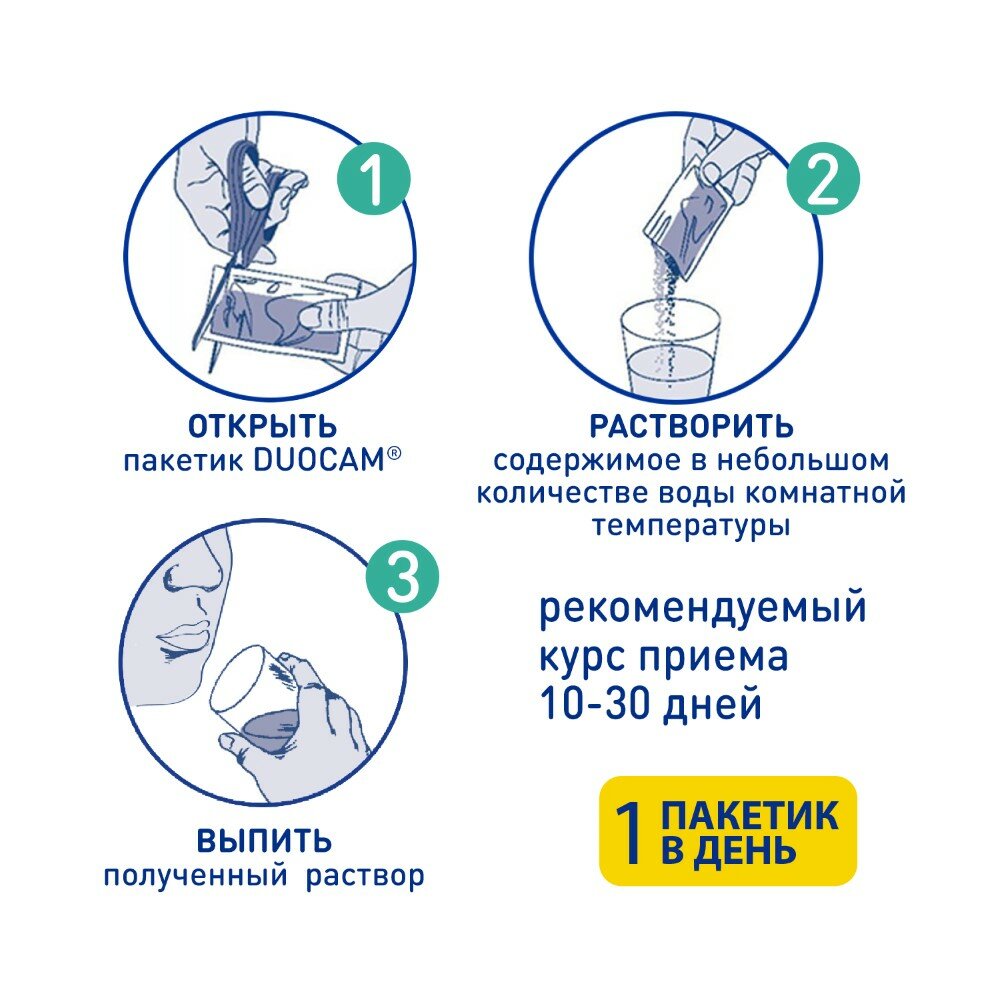 1

ОТКРЫТЬ
пакетик DUOCAM®

2

РАСТВОРИТЬ
содержимое в небольшом количестве воды комнатной температуры

3

ВЫПИТЬ
полученный раствор

рекомендуемый курс приема 10-30 дней

1 ПАКЕТИК В ДЕНЬ