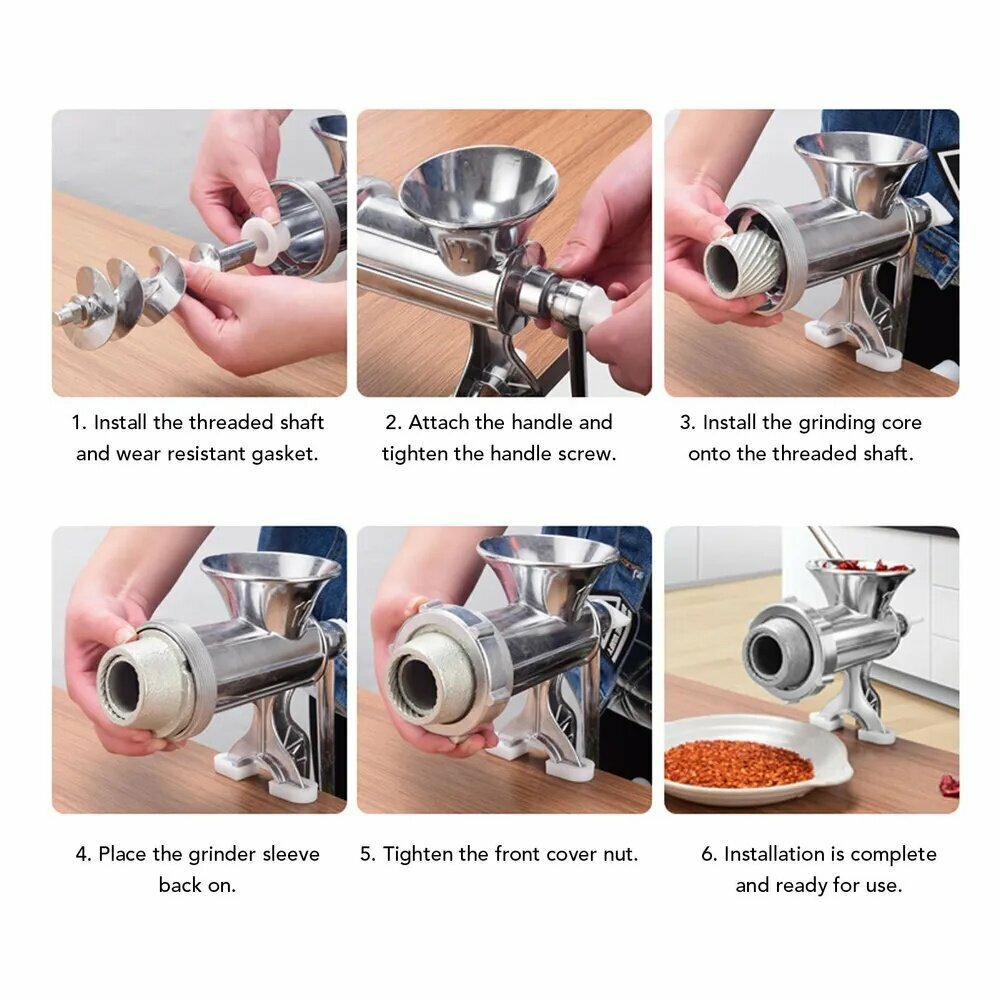 1. Install the threaded shaft and wear resistant gasket.

2. Attach the handle and tighten the handle screw.

3. Install the grinding core onto the threaded shaft.

4. Place the grinder sleeve back on.

5. Tighten the front cover nut.

6. Installation is complete and ready for use.