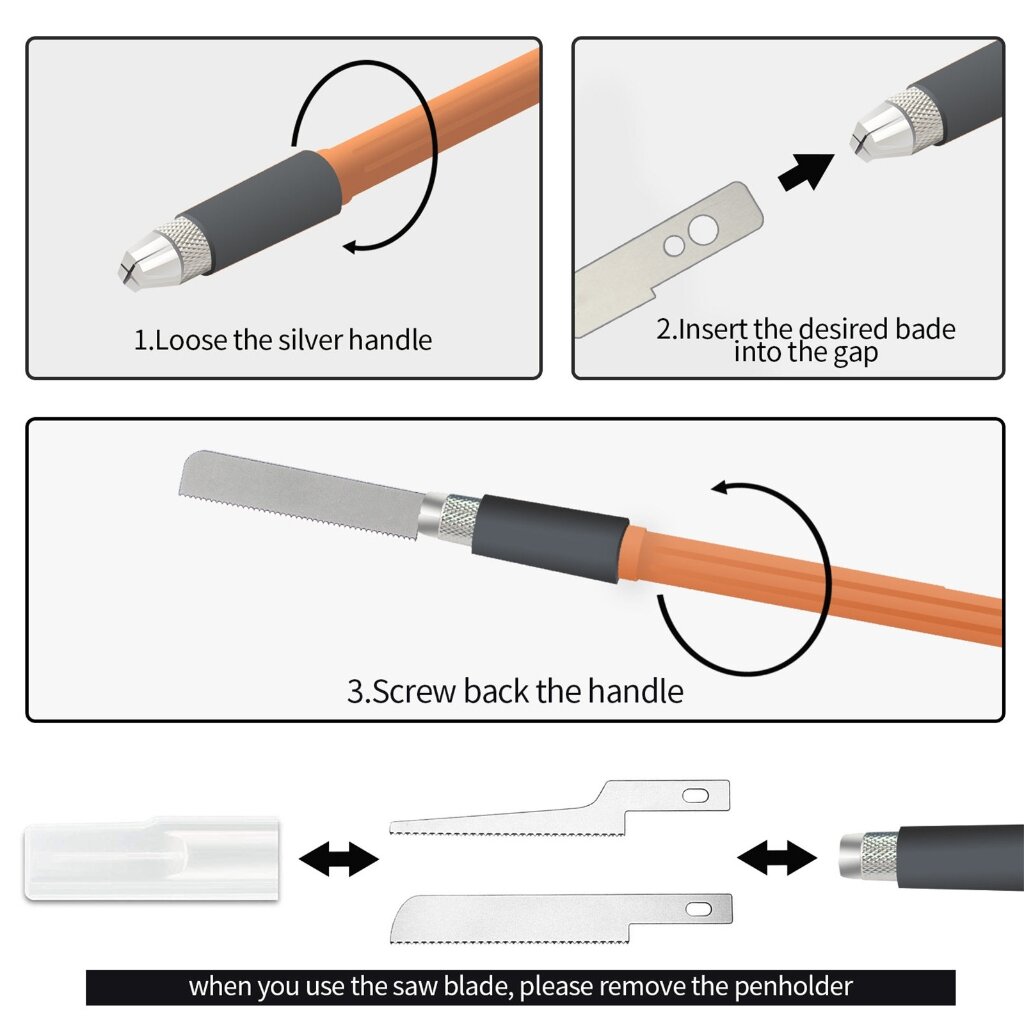 1.Loose the silver handle

2.Insert the desired bade into the gap

3.Screw back the handle

when you use the saw blade, please remove the penholder