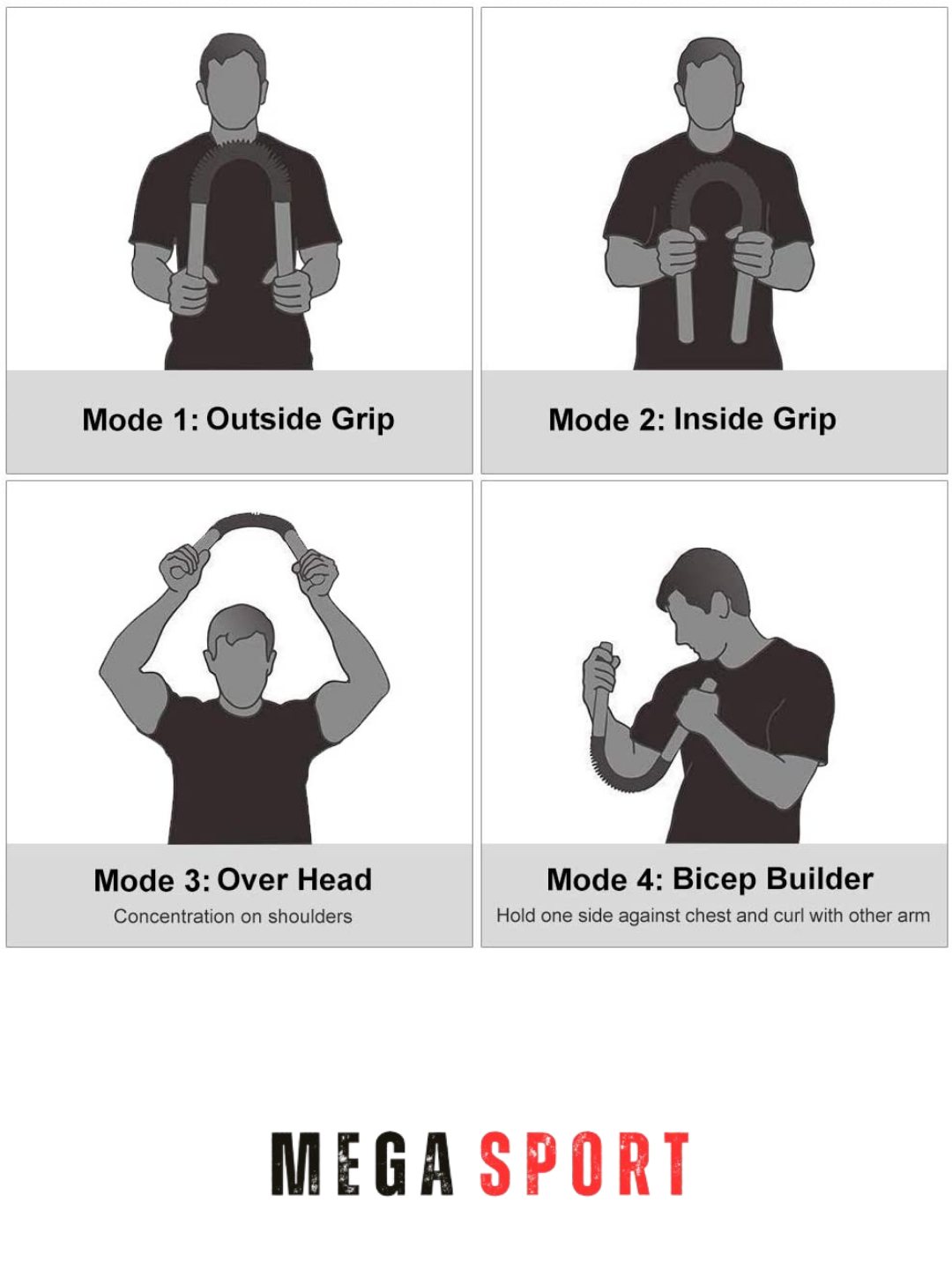 Mode 1: Outside Grip

Mode 2: Inside Grip

Mode 3: Over Head
Concentration on shoulders

Mode 4: Bicep Builder
Hold one side against chest and curl with other arm

MEGA SPORT