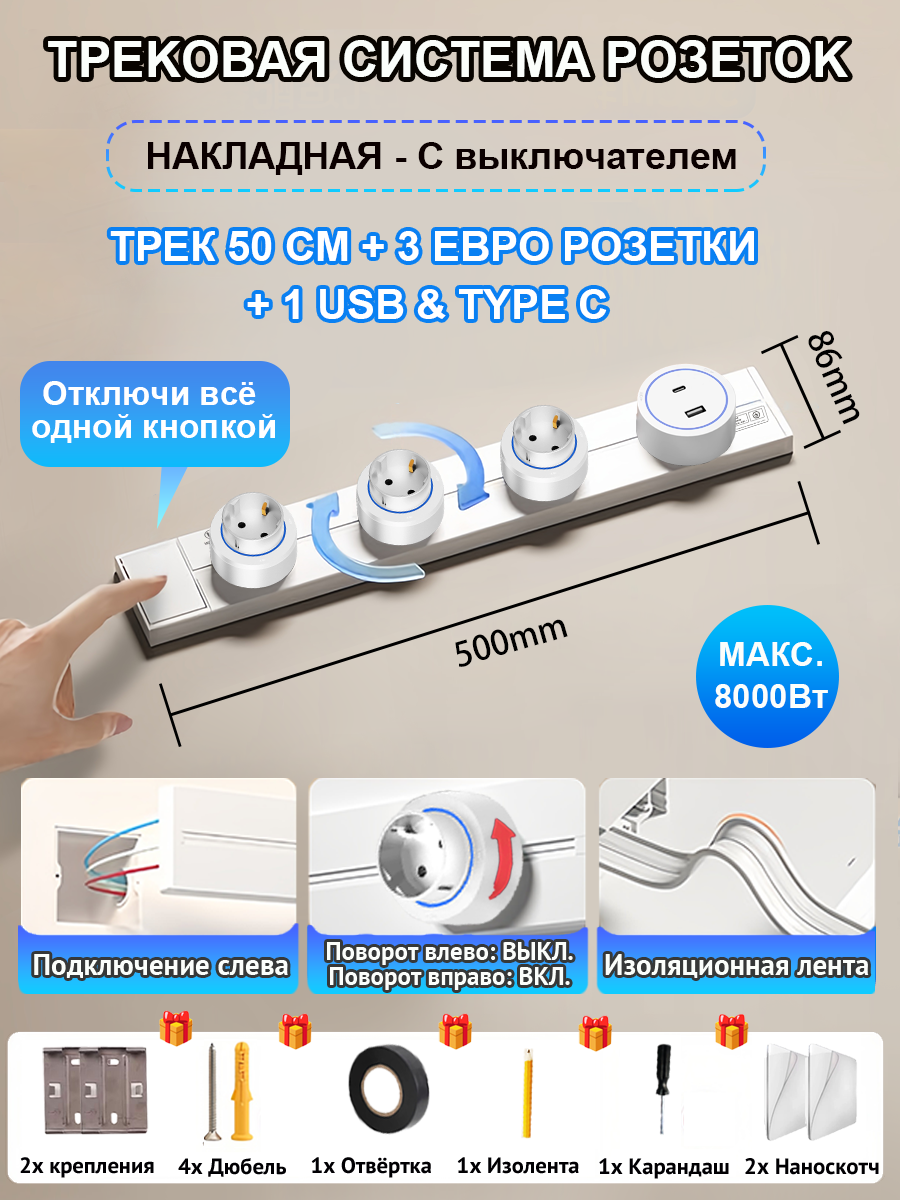 ТРЕКОВАЯ СИСТЕМА РОЗЕТОК

НАКЛАДНАЯ - С выключателем

ТРЕК 50 СМ + 3 ЕВРО РОЗЕТКИ + 1 USB & TYPE C

Отключи всё одной кнопкой

86mm

500mm

МАКС. 8000Вт

Подключение слева

Поворот влево: ВЫКЛ. Поворот вправо: ВКЛ.

Изоляционная лента

2х крепления
4х Дюбель
1х Отвёртка
1х Изолента
1х Карандаш
2х Наноскотч