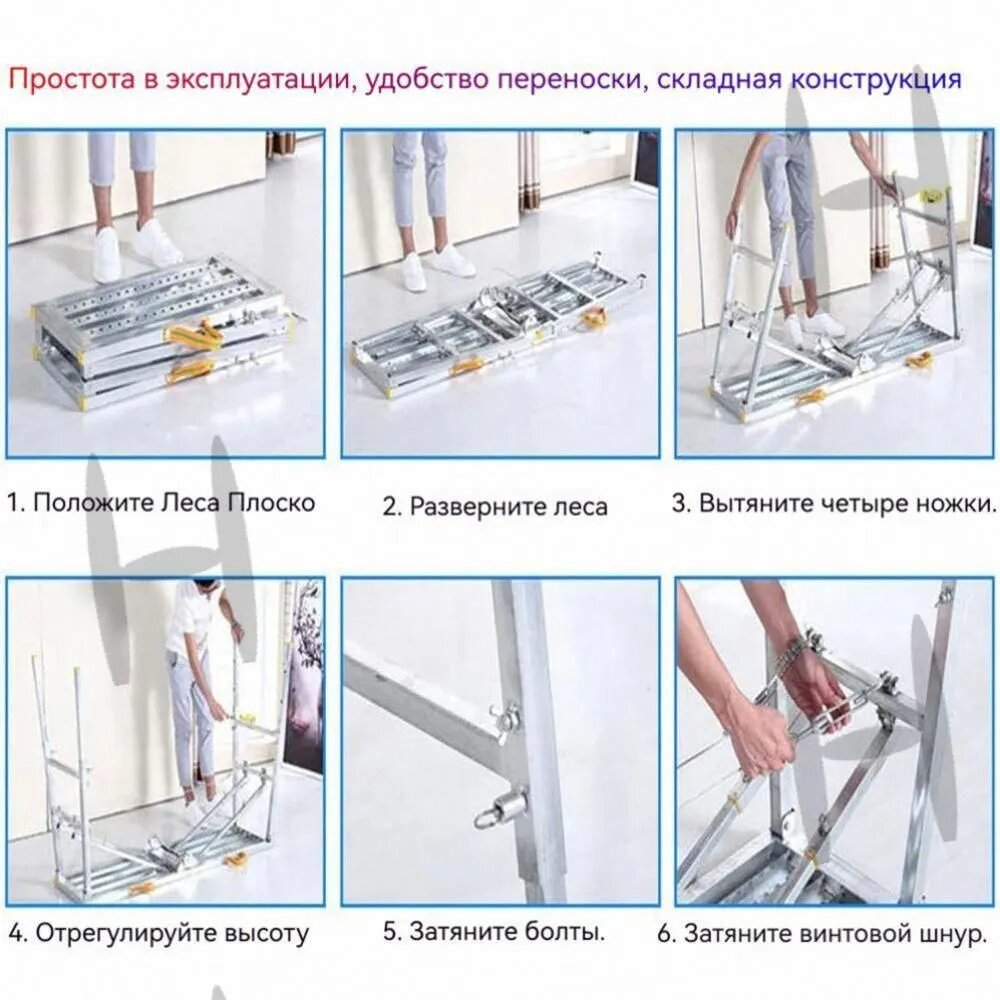 Простота в эксплуатации, удобство переноски, складная конструкция

1. Положите Леса Плоско

2. Разверните леса

3. Вытяните четыре ножки.

4. Отрегулируйте высоту

5. Затяните болты.

6. Затяните винтовой шнур.