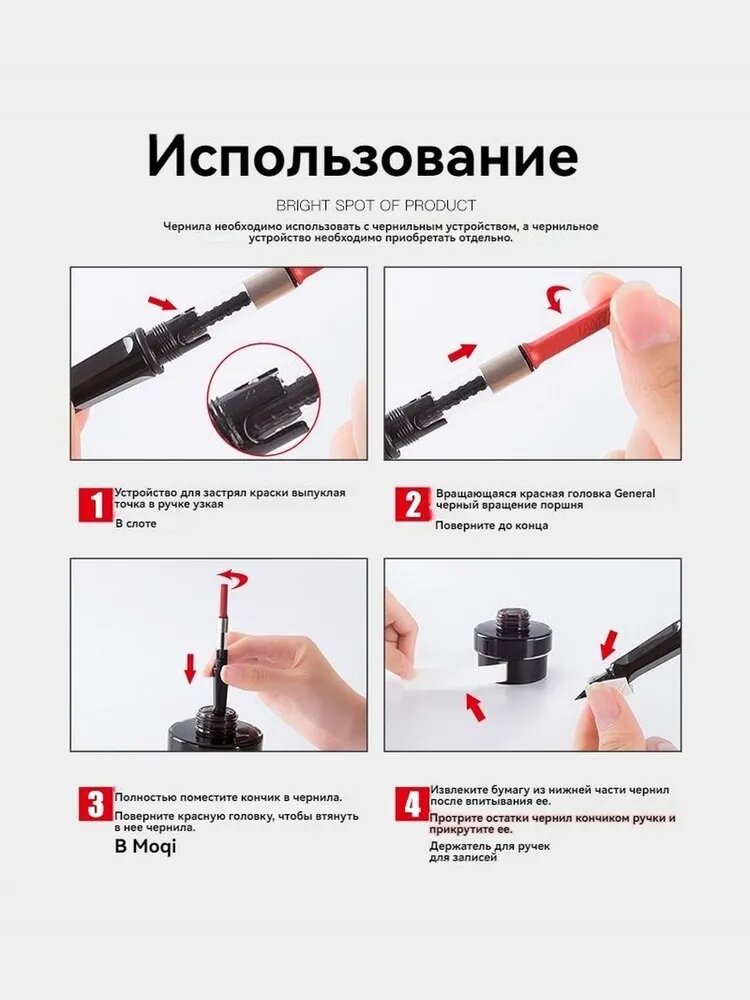 Использование

BRIGHT SPOT OF PRODUCT

Чернила необходимо использовать с чернильным устройством, а чернильное устройство необходимо приобретать отдельно.

1 Устройство для застрял краски выпуклая точка в ручке узкая

В слоте

2 Вращающаяся красная головка General черный вращение поршня

Поверните до конца

3 Полностью поместите кончик в чернила.

Поверните красную головку, чтобы втянуть в нее чернила.

В Moqi

4 Извлеките бумагу из нижней части чернил после впитывания ее.

Протрите остатки чернил кончиком ручки и прикрутите ее.

Держатель для ручек для записей