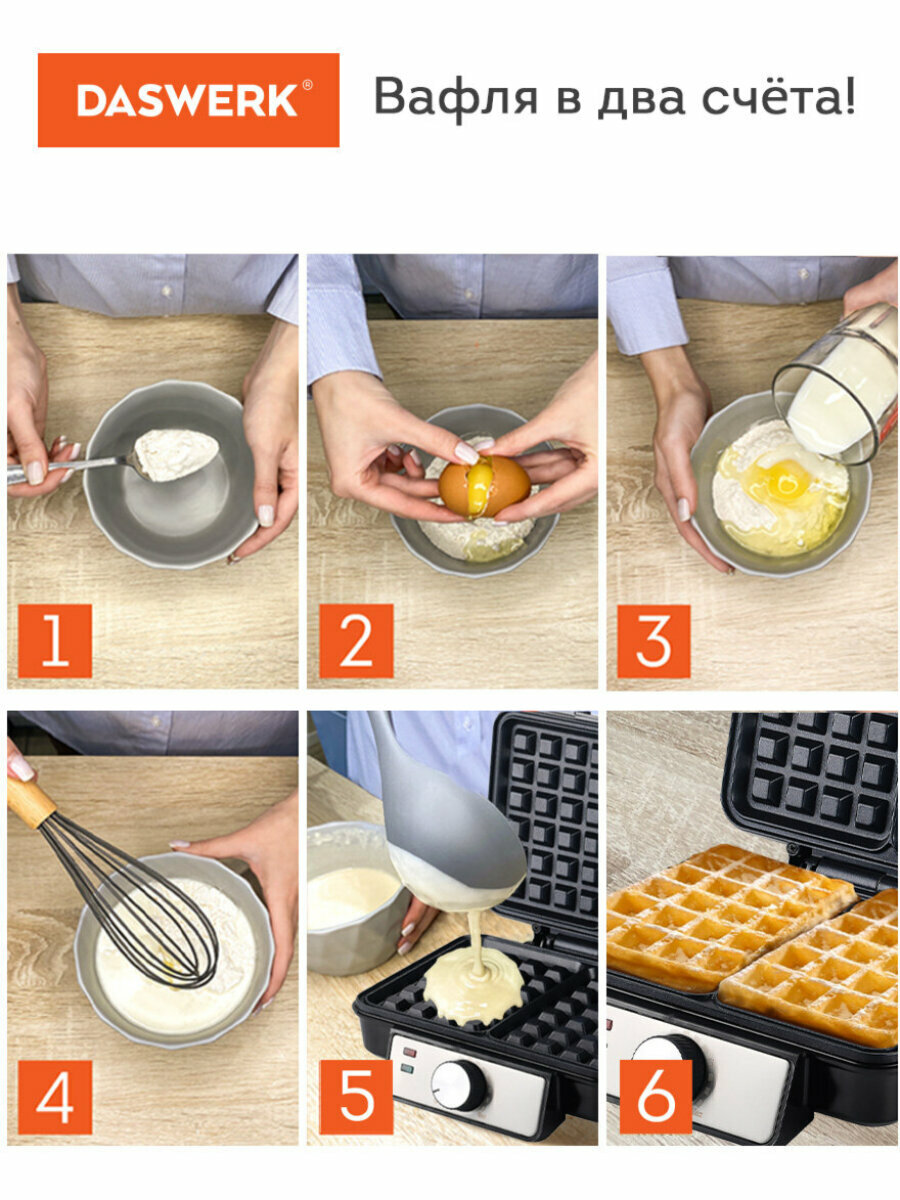 DASWERK®

Вафля в два счёта!

1

2

3

4

5

6