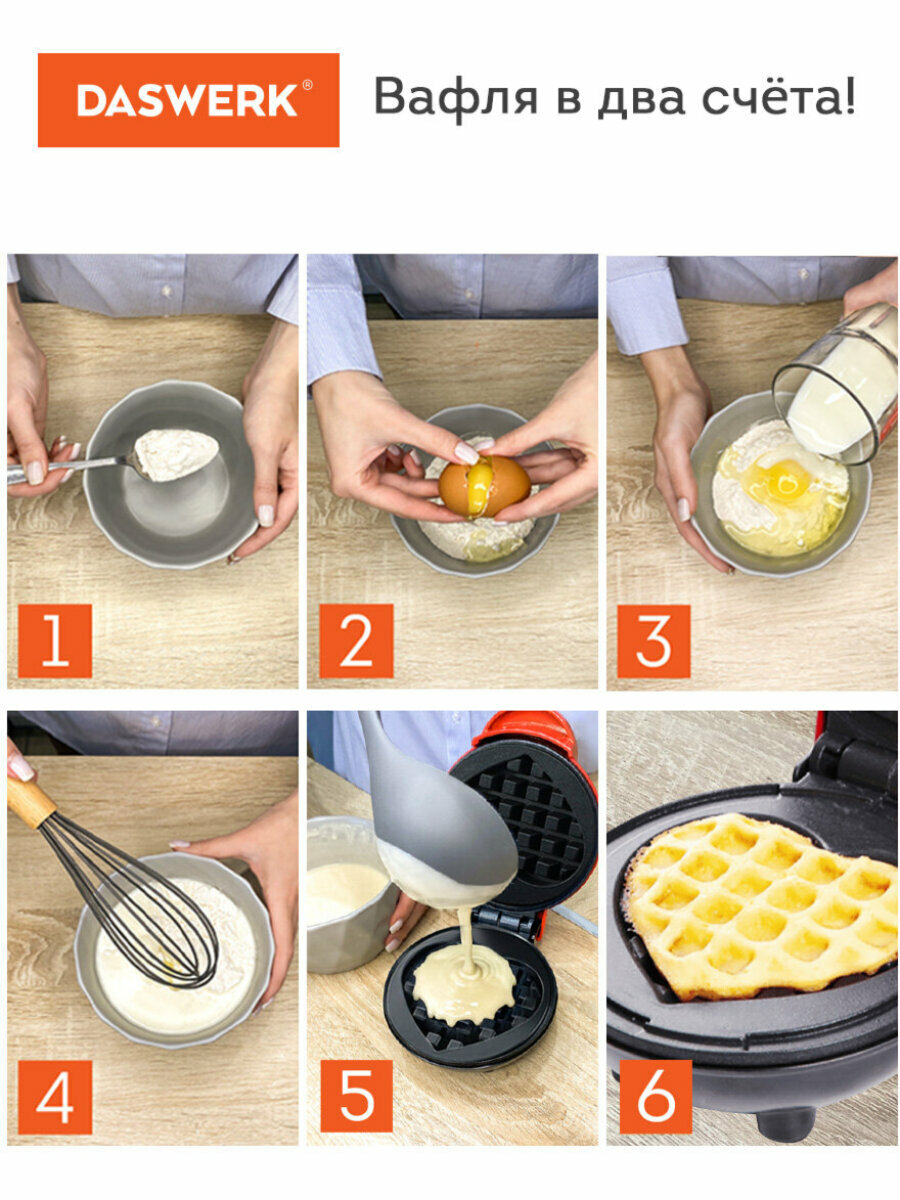 DASWERK®

Вафля в два счёта!

1

2

3

4

5

6