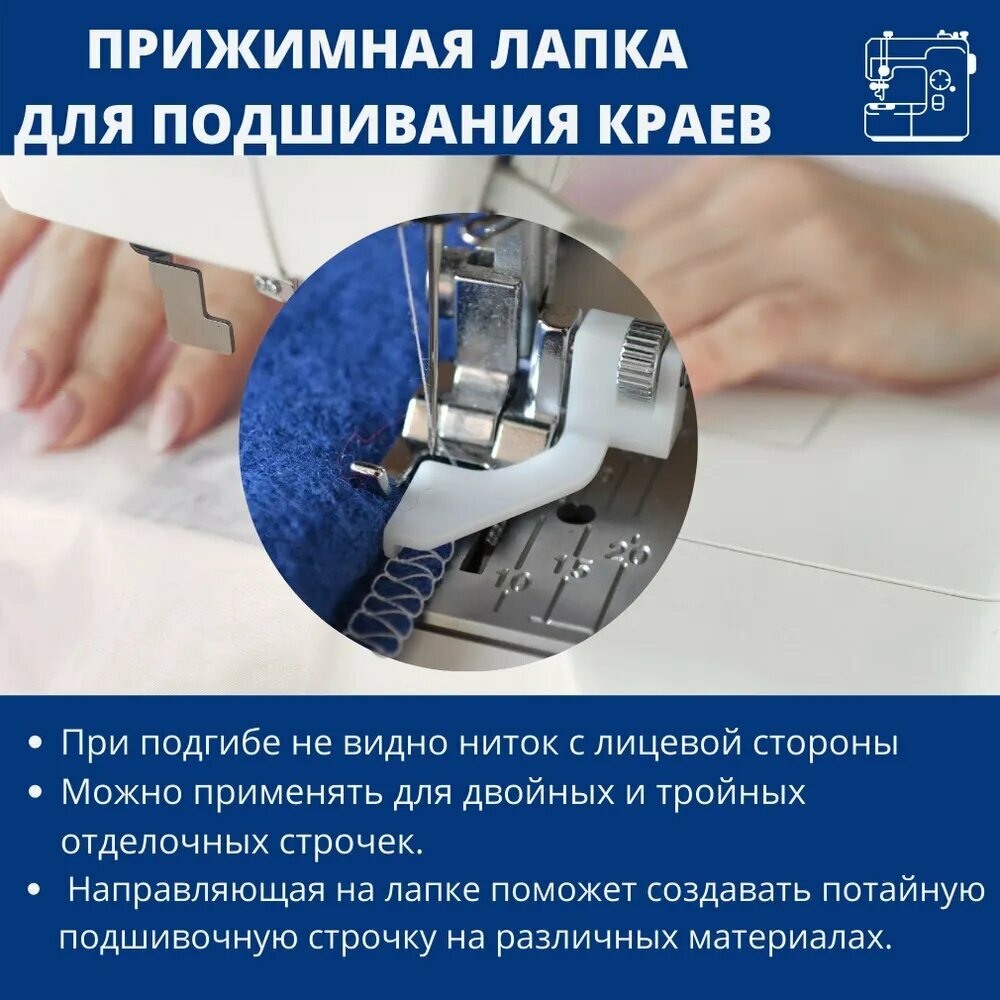 ПРИЖИМНАЯ ЛАПКА ДЛЯ ПОДШИВАНИЯ КРАЕВ

10 15 20

• При подгибе не видно ниток с лицевой стороны
• Можно применять для двойных и тройных отделочных строчек.
• Направляющая на лапке поможет создавать потайную подшивочную строчку на различных материалах.