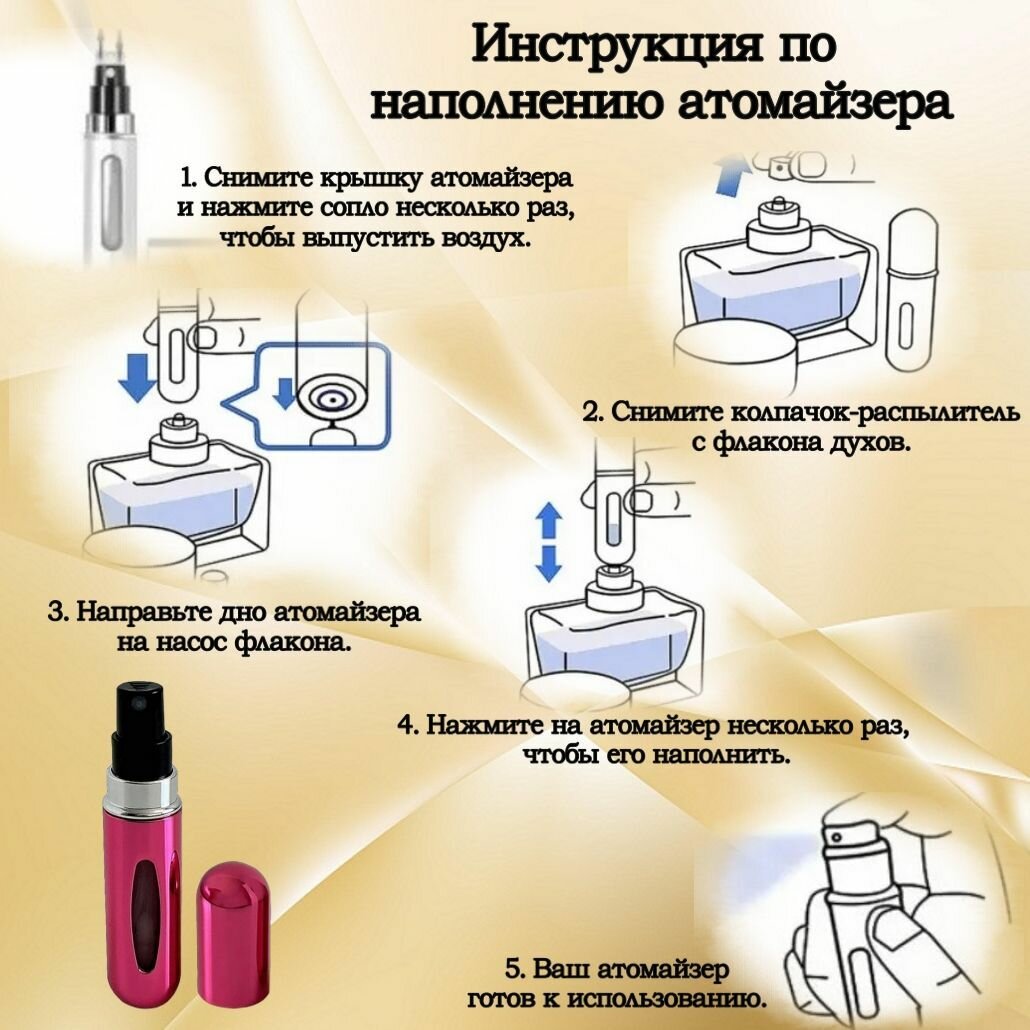 Инструкция по наполнению атомайзера

1. Снимите крышку атомайзера и нажмите сопло несколько раз, чтобы выпустить воздух.

2. Снимите колпачок-распылитель с флакона духов.

3. Направьте дно атомайзера на насос флакона.

4. Нажмите на атомайзер несколько раз, чтобы его наполнить.

5. Ваш атомайзер готов к использованию.