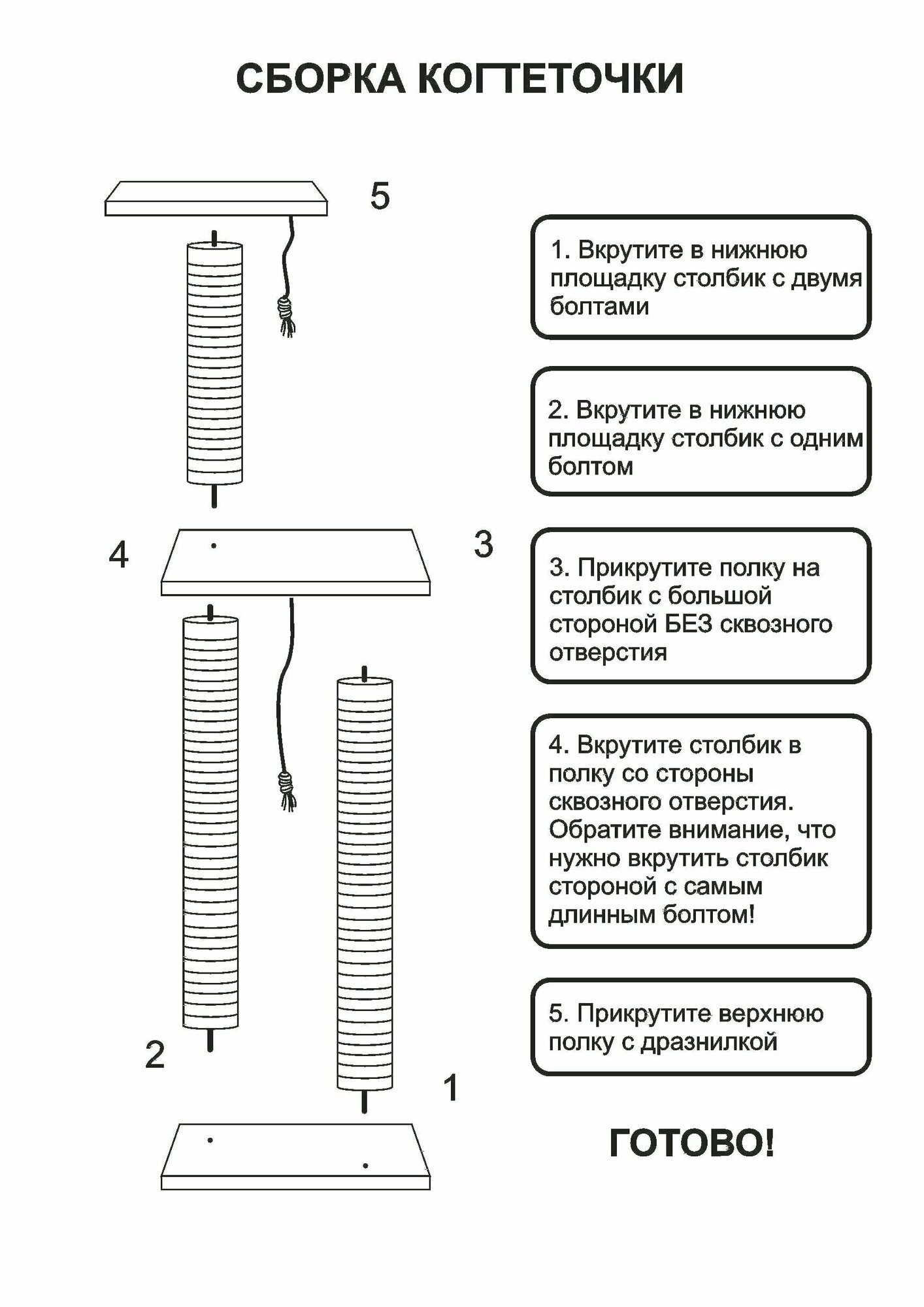 СБОРКА КОГТЕТОЧКИ

5

4

3

2

1

1. Вкрутите в нижнюю площадку столбик с двумя болтами

2. Вкрутите в нижнюю площадку столбик с одним болтом

3. Прикрутите полку на столбик с большой стороной БЕЗ сквозного отверстия

4. Вкрутите столбик в полку со стороны сквозного отверстия. Обратите внимание, что нужно вкрутить столбик стороной с самым длинным болтом!

5. Прикрутите верхнюю полку с дразнилкой

ГОТОВО!