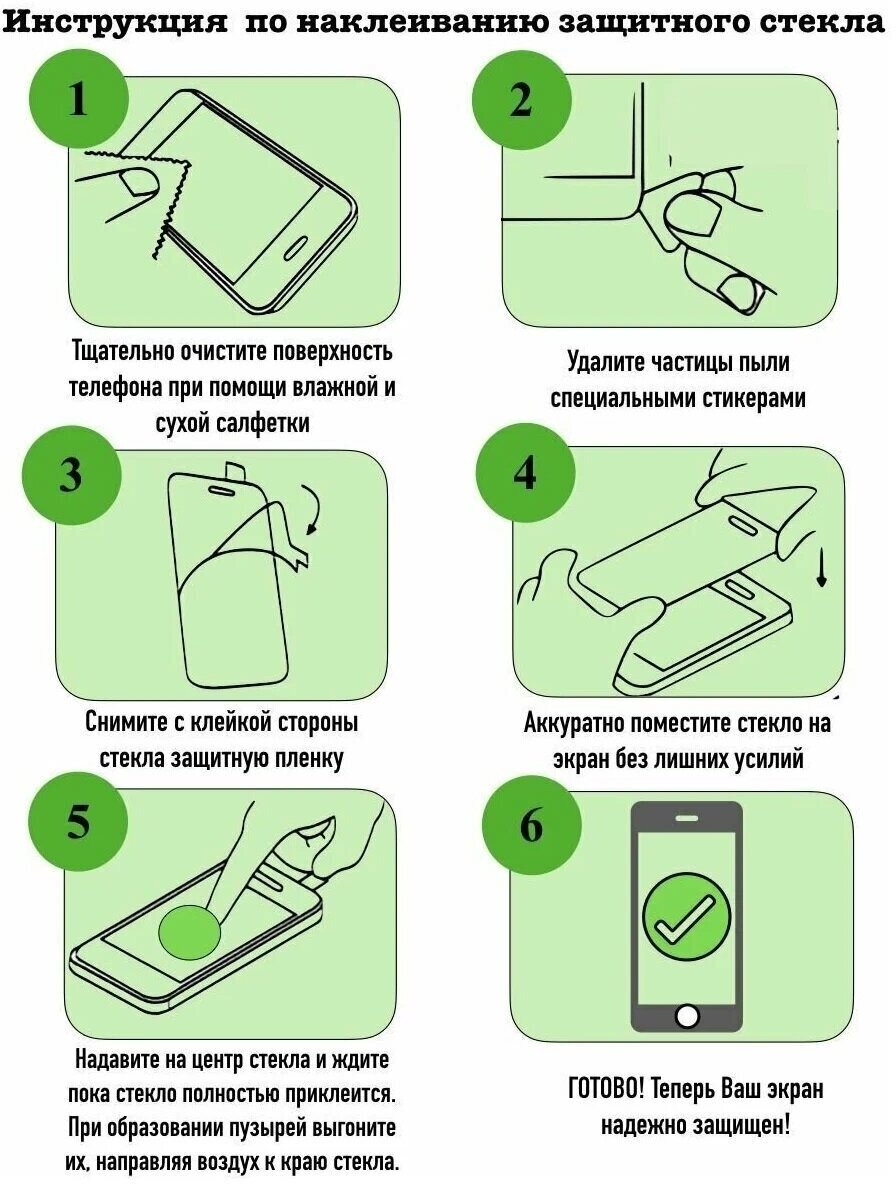 Инструкция по наклеиванию защитного стекла

1

Тщательно очистите поверхность телефона при помощи влажной и сухой салфетки

2

Удалите частицы пыли специальными стикерами

3

Снимите с клейкой стороны стекла защитную пленку

4

Аккуратно поместите стекло на экран без лишних усилий

5

Надавите на центр стекла и ждите пока стекло полностью приклеится. При образовании пузырей выгоните их, направляя воздух к краю стекла.

6

ГОТОВО! Теперь Ваш экран надежно защищен!