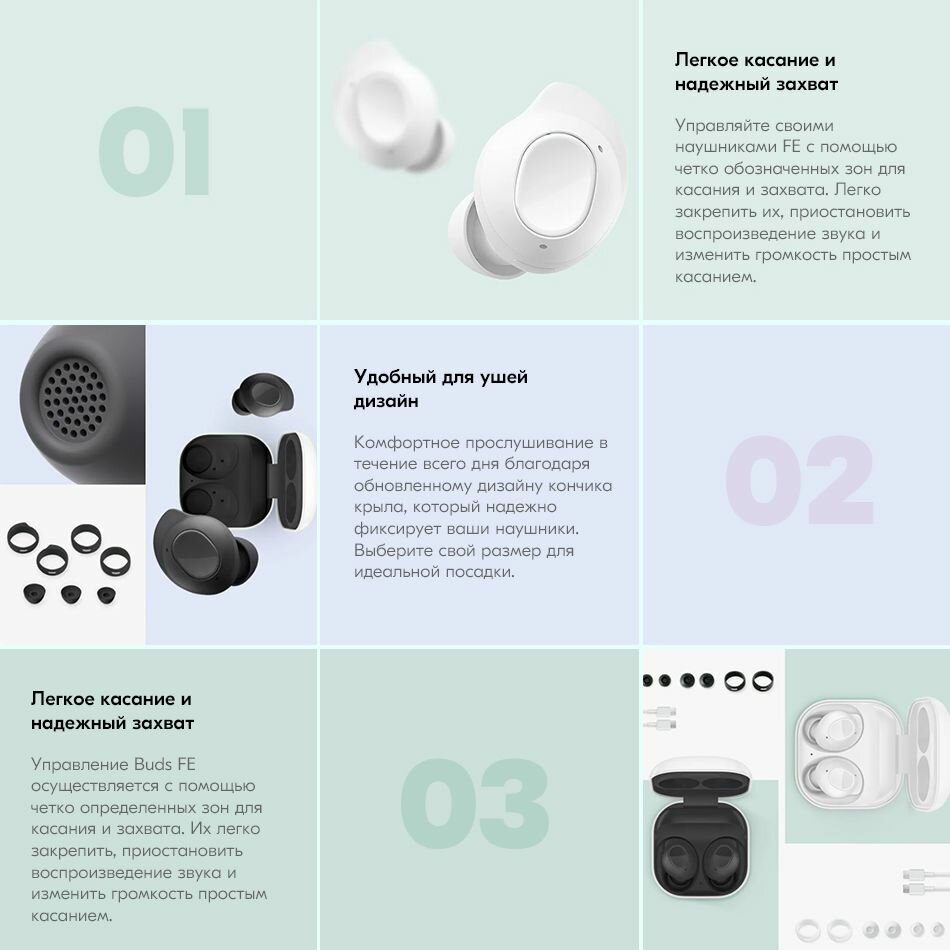 01

Легкое касание и надежный захват

Управляйте своими наушниками FE с помощью четко обозначенных зон для касания и захвата. Легко закрепить их, приостановить воспроизведение звука и изменить громкость простым касанием.

Удобный для ушей дизайн

Комфортное прослушивание в течение всего дня благодаря обновленному дизайну кончика крыла, который надежно фиксирует ваши наушники. Выберите свой размер для идеальной посадки.

02

Легкое касание и надежный захват

Управление Buds FE осуществляется с помощью четко определенных зон для касания и захвата. Их легко закрепить, приостановить воспроизведение звука и изменить громкость простым касанием.

03