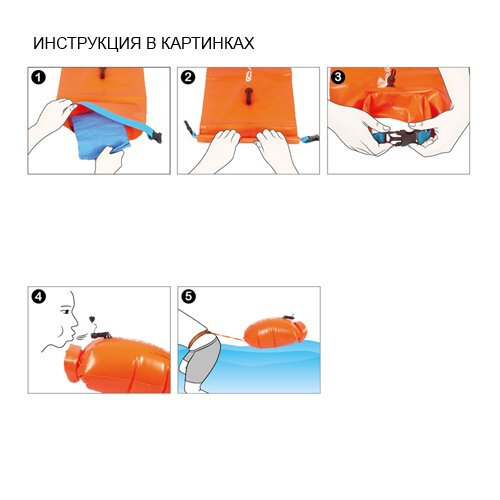 ИНСТРУКЦИЯ В КАРТИНКАХ

1

2

3

4

5