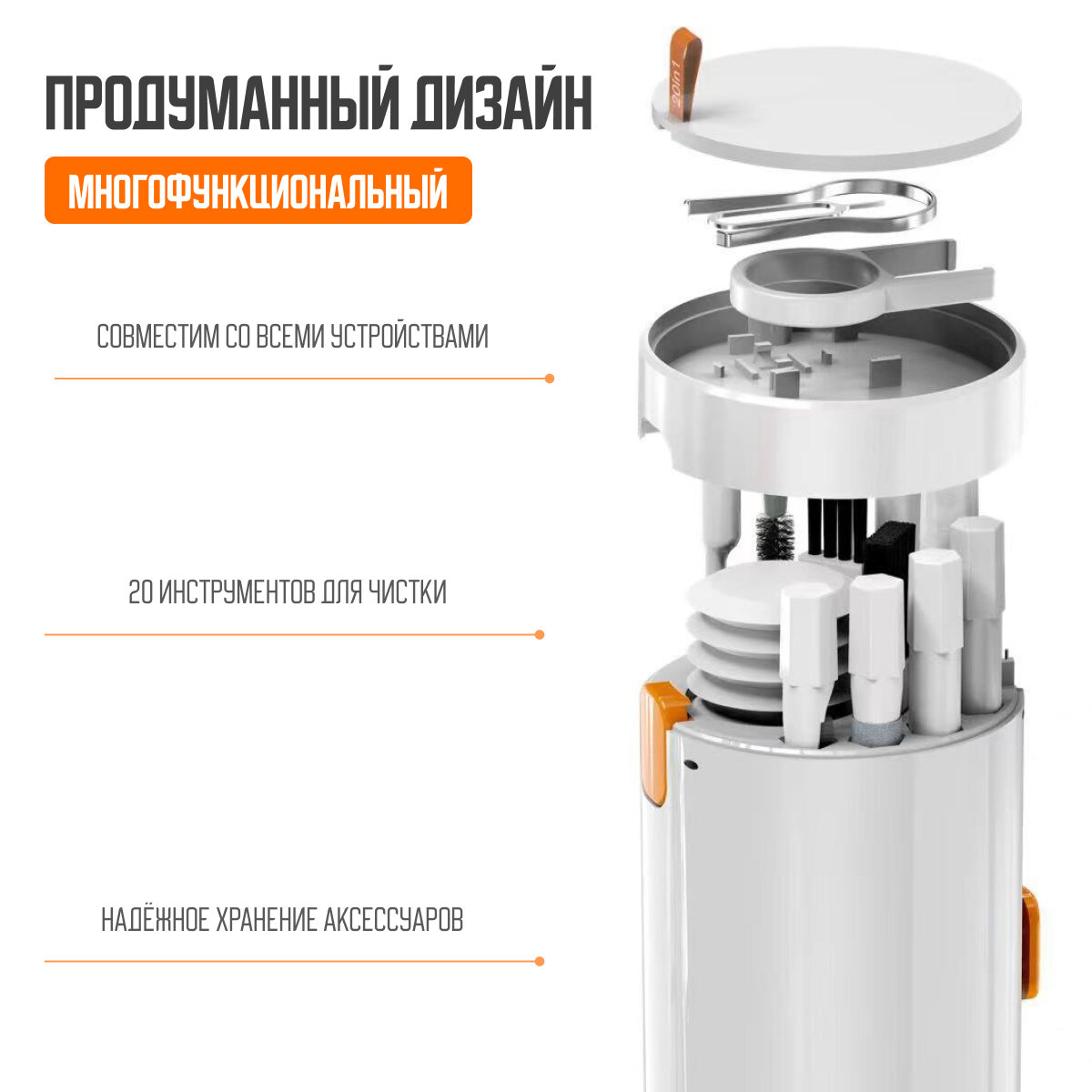 ПРОДУМАННЫЙ ДИЗАЙН

МНОГОФУНКЦИОНАЛЬНЫЙ

СОВМЕСТИМ СО ВСЕМИ УСТРОЙСТВАМИ

20 ИНСТРУМЕНТОВ ДЛЯ ЧИСТКИ

НАДЁЖНОЕ ХРАНЕНИЕ АКСЕССУАРОВ

20in1