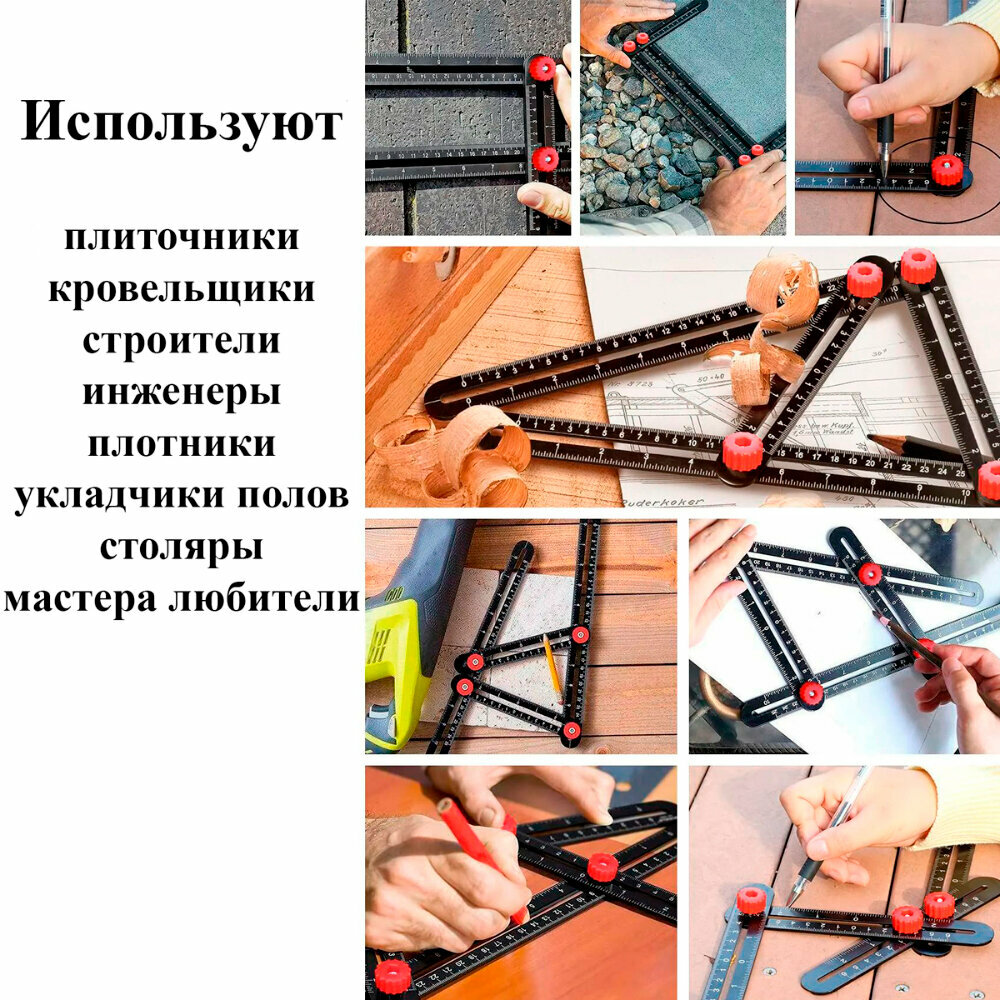 Используют

плиточники
кровельщики
строители
инженеры
плотники
укладчики полов
столяры
мастера любители