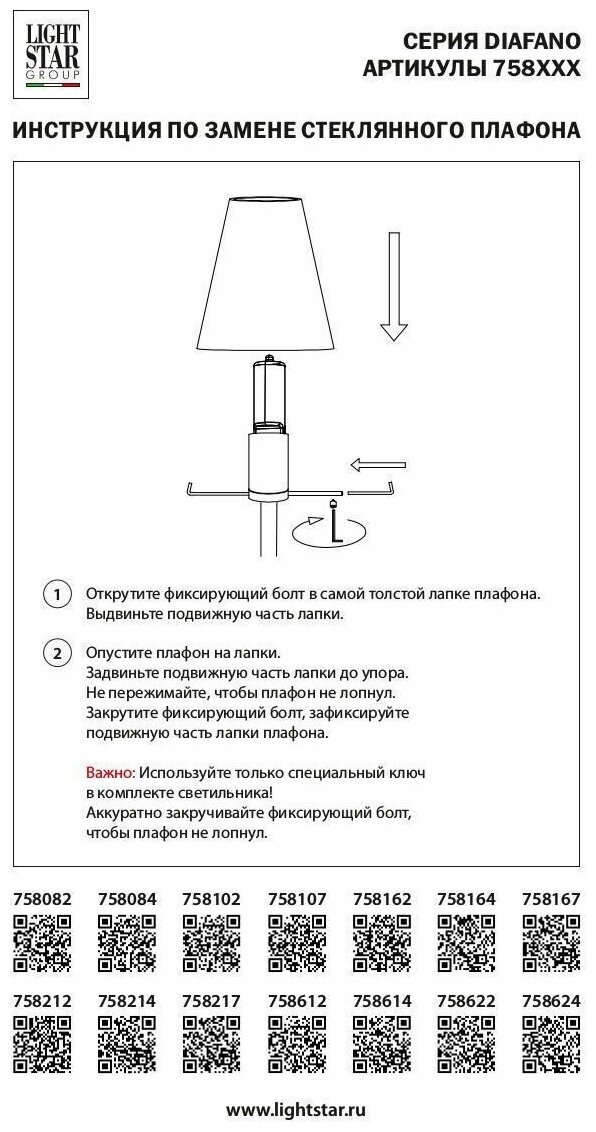 LIGHT STAR GROUP

СЕРИЯ DIAFANO
АРТИКУЛЫ 758XXX

ИНСТРУКЦИЯ ПО ЗАМЕНЕ СТЕКЛЯННОГО ПЛАФОНА

1 Открутите фиксирующий болт в самой толстой лапке плафона. Выдвиньте подвижную часть лапки.

2 Опустите плафон на лапки. Задвиньте подвижную часть лапки до упора. Не пережимайте, чтобы плафон не лопнул. Закрутите фиксирующий болт, зафиксируйте подвижную часть лапки плафона.

Важно: Используйте только специальный ключ в комплекте светильника! Аккуратно закручивайте фиксирующий болт, чтобы плафон не лопнул.

758082 758084 758102 758107 758162 758164 758167

758212 758214 758217 758612 758614 758622 758624

www.lightstar.ru