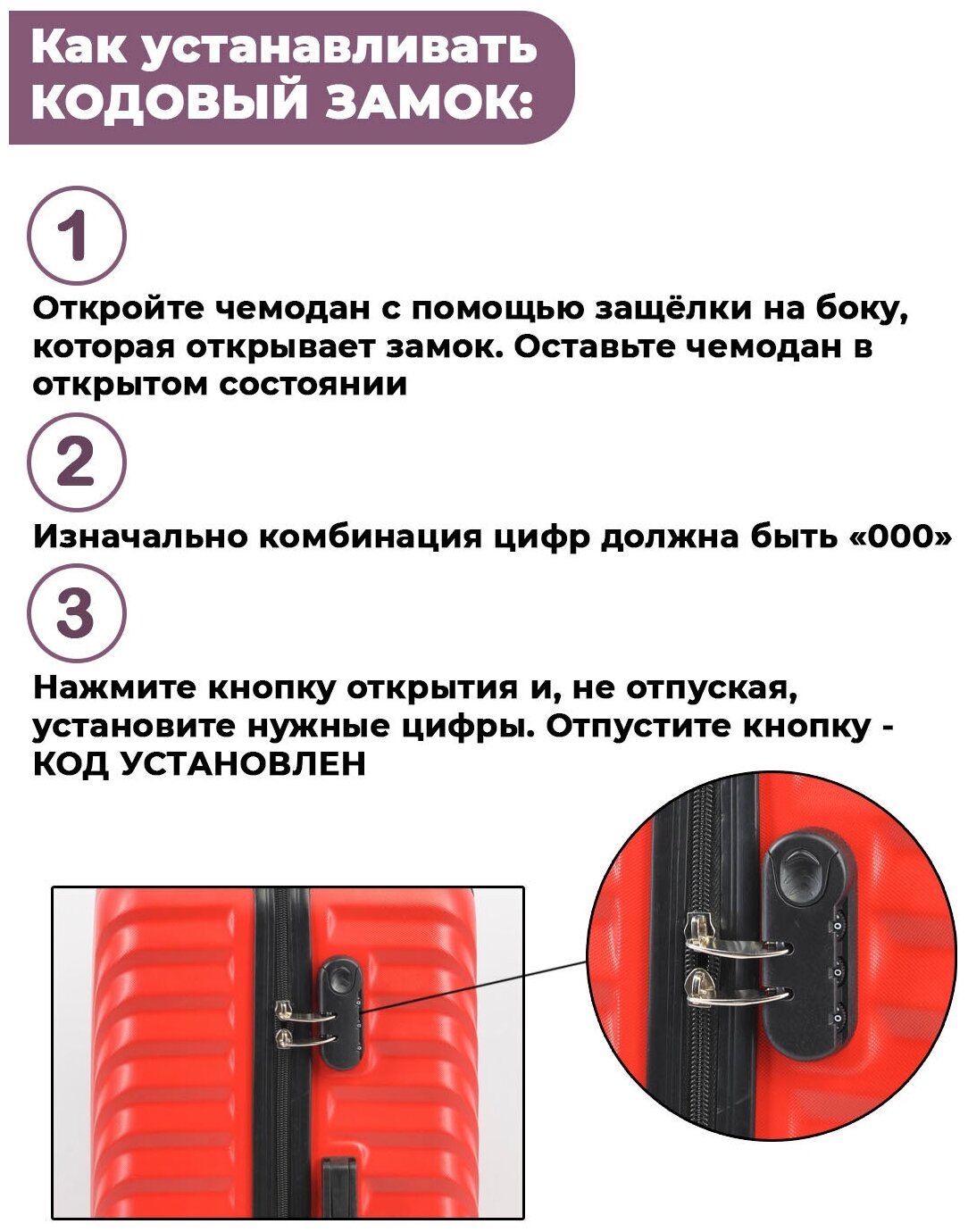 Как устанавливать КОДОВЫЙ ЗАМОК:

1

Откройте чемодан с помощью защёлки на боку, которая открывает замок. Оставьте чемодан в открытом состоянии

2

Изначально комбинация цифр должна быть «000»

3

Нажмите кнопку открытия и, не отпуская, установите нужные цифры. Отпустите кнопку - КОД УСТАНОВЛЕН