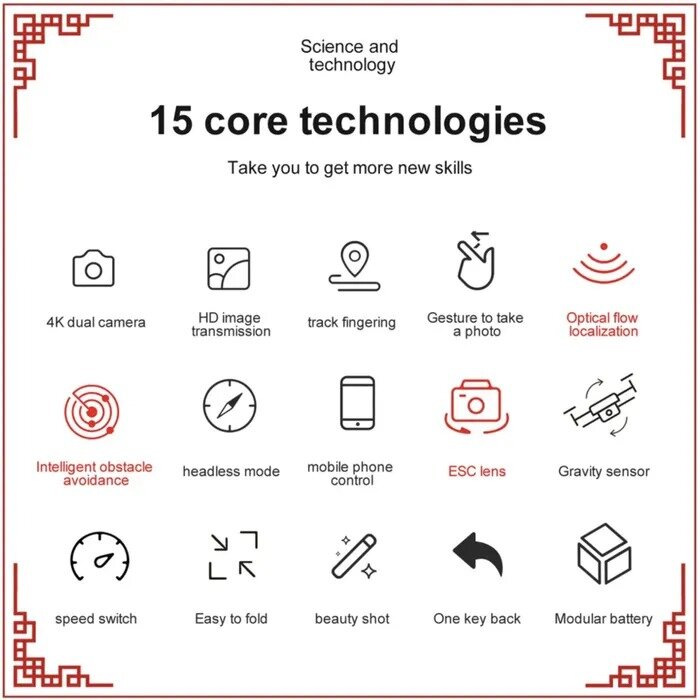 Science and technology

15 core technologies

Take you to get more new skills

4K dual camera

HD image transmission

track fingering

Gesture to take a photo

Optical flow localization

Intelligent obstacle avoidance

headless mode

mobile phone control

ESC lens

Gravity sensor

speed switch

Easy to fold

beauty shot

One key back

Modular battery