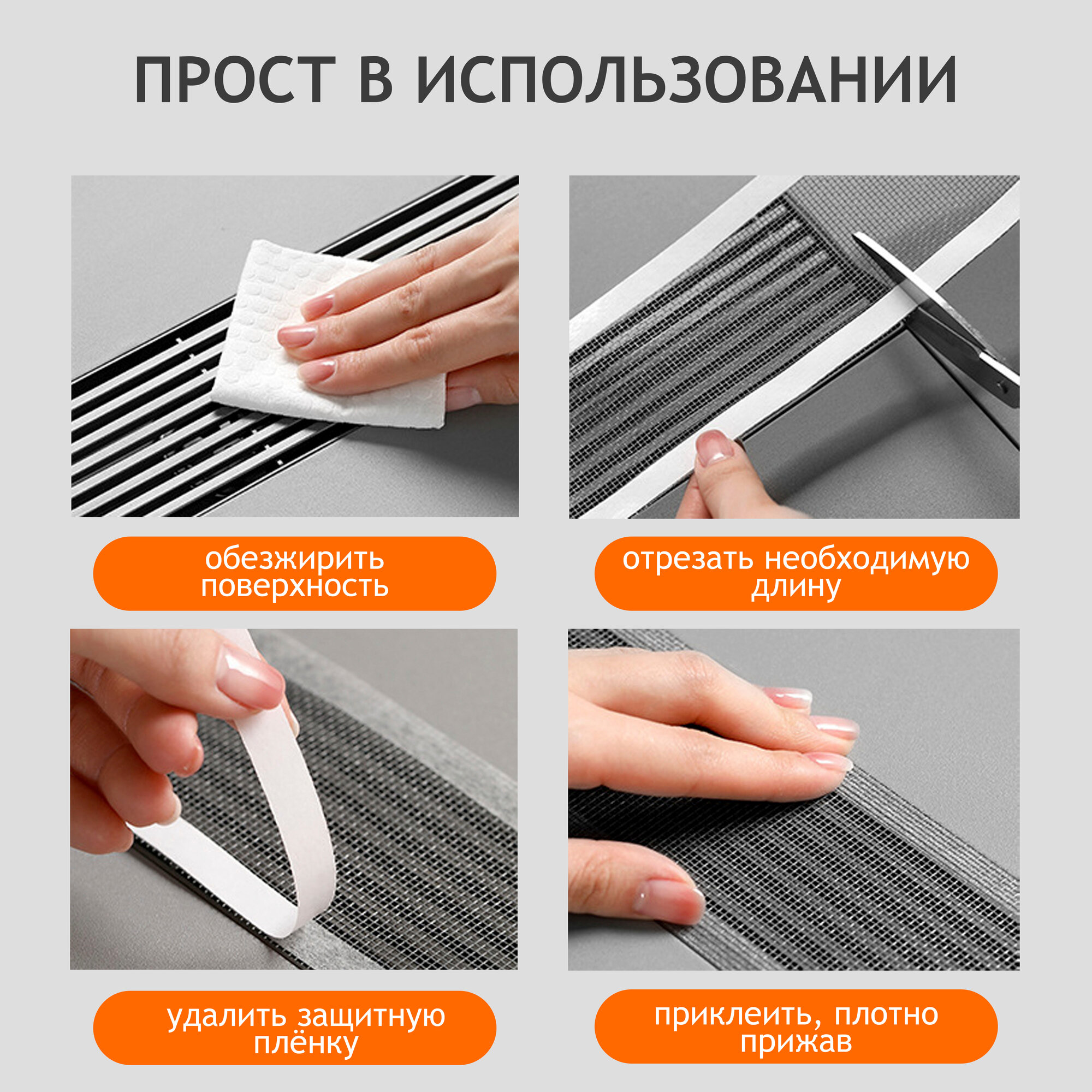 ПРОСТ В ИСПОЛЬЗОВАНИИ

обезжирить поверхность

отрезать необходимую длину

удалить защитную плёнку

приклеить, плотно прижав