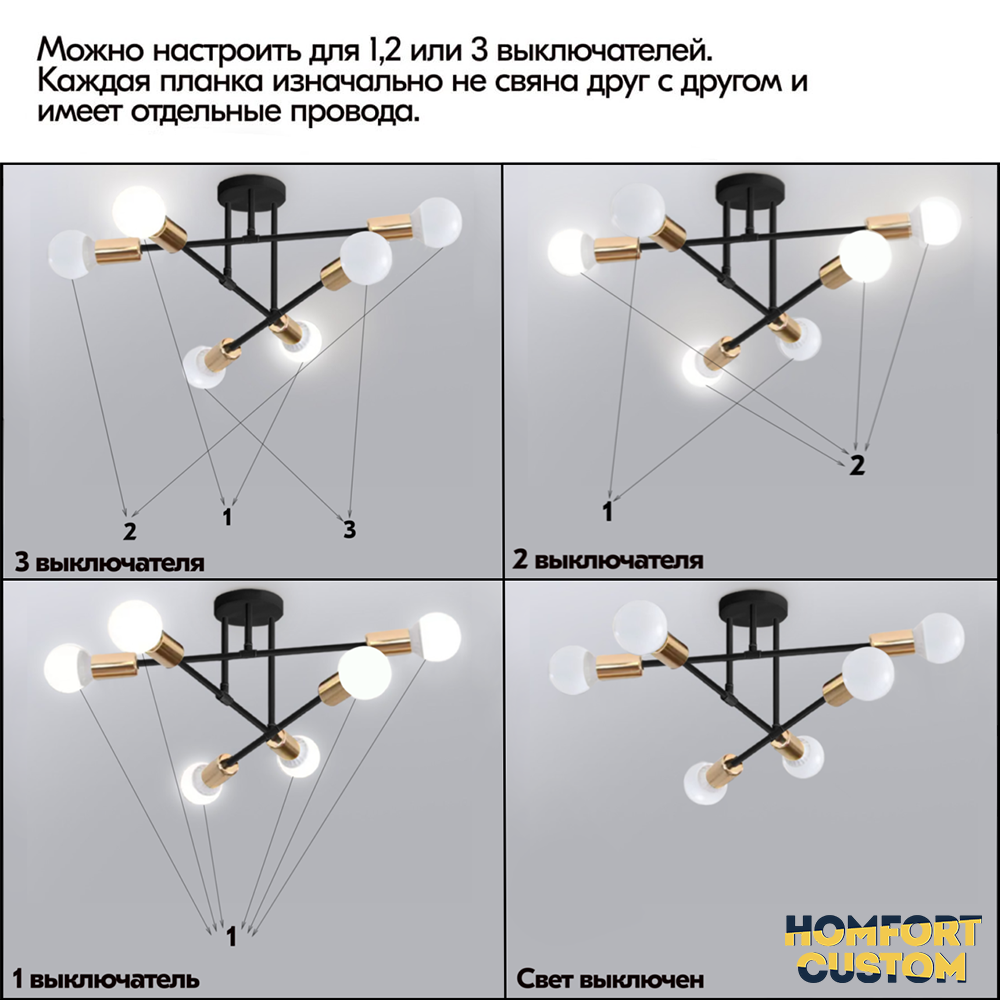 Можно настроить для 1,2 или 3 выключателей. Каждая планка изначально не свяна друг с другом и имеет отдельные провода.

2
1
3
3 выключателя

1
2
2 выключателя

1
1 выключатель

Свет выключен

HOMFORT CUSTOM