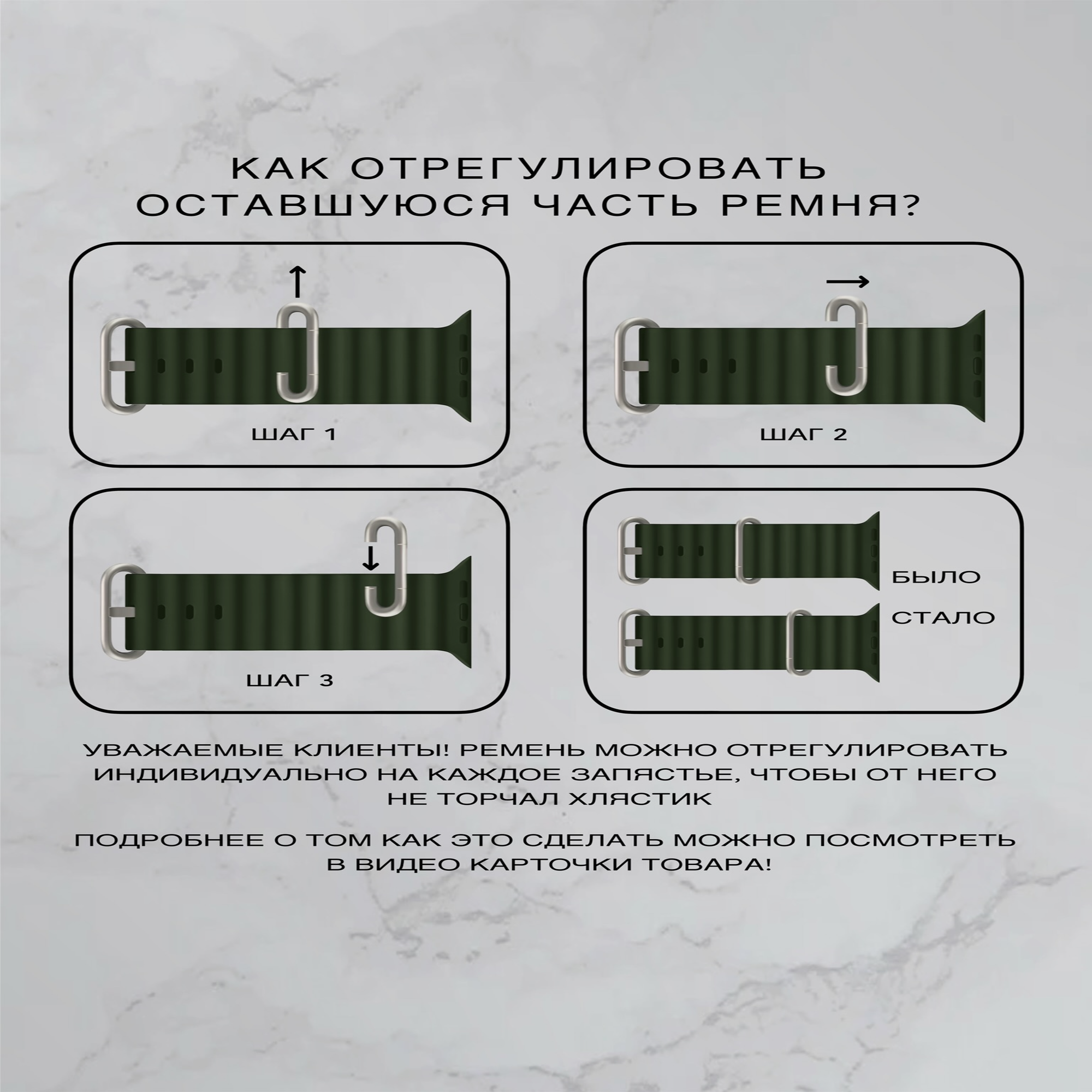 КАК ОТРЕГУЛИРОВАТЬ ОСТАВШУЮСЯ ЧАСТЬ РЕМНЯ?

ШАГ 1

ШАГ 2

ШАГ 3

БЫЛО

СТАЛО

УВАЖАЕМЫЕ КЛИЕНТЫ! РЕМЕНЬ МОЖНО ОТРЕГУЛИРОВАТЬ ИНДИВИДУАЛЬНО НА КАЖДОЕ ЗАПЯСТЬЕ, ЧТОБЫ ОТ НЕГО НЕ ТОРЧАЛ ХЛЯСТИК

ПОДРОБНЕЕ О ТОМ КАК ЭТО СДЕЛАТЬ МОЖНО ПОСМОТРЕТЬ В ВИДЕО КАРТОЧКИ ТОВАРА!